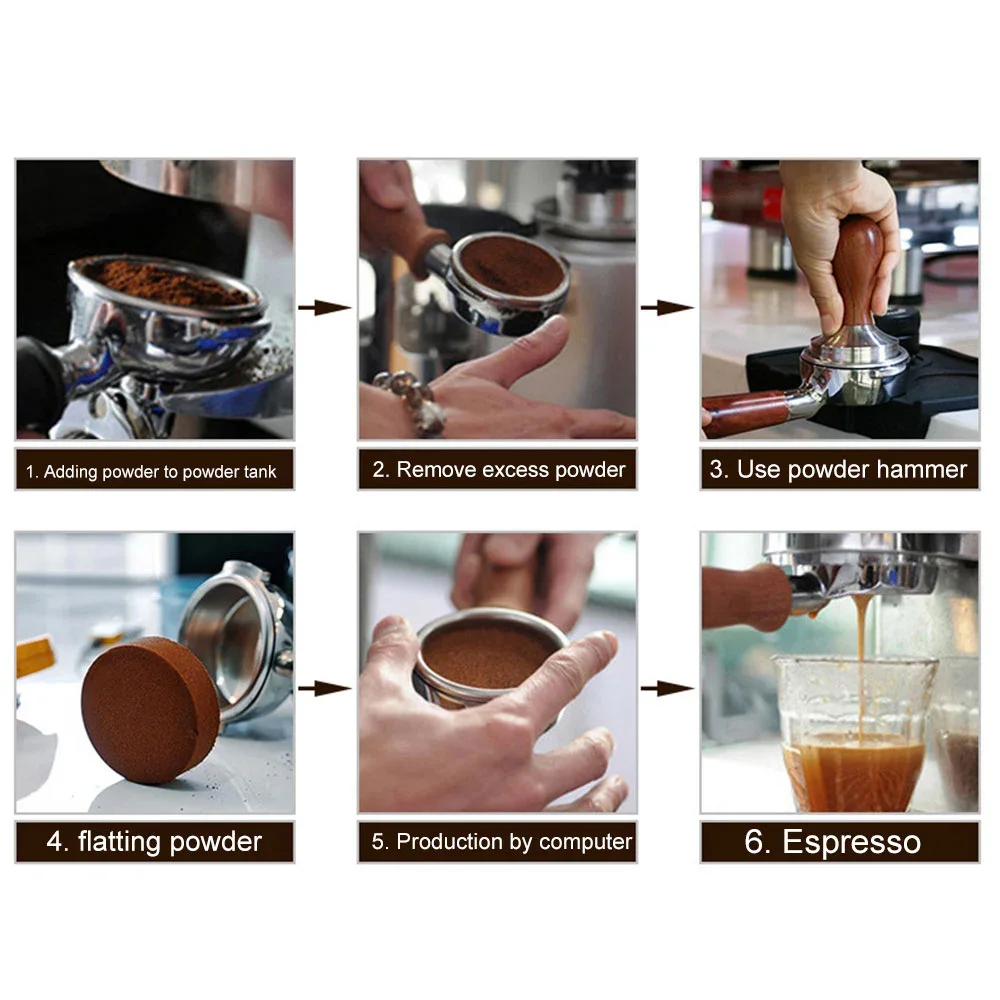 1. Adding powder to powder tank

2. Remove excess powder

3. Use powder hammer

4. flatting powder

5. Production by computer

6. Espresso