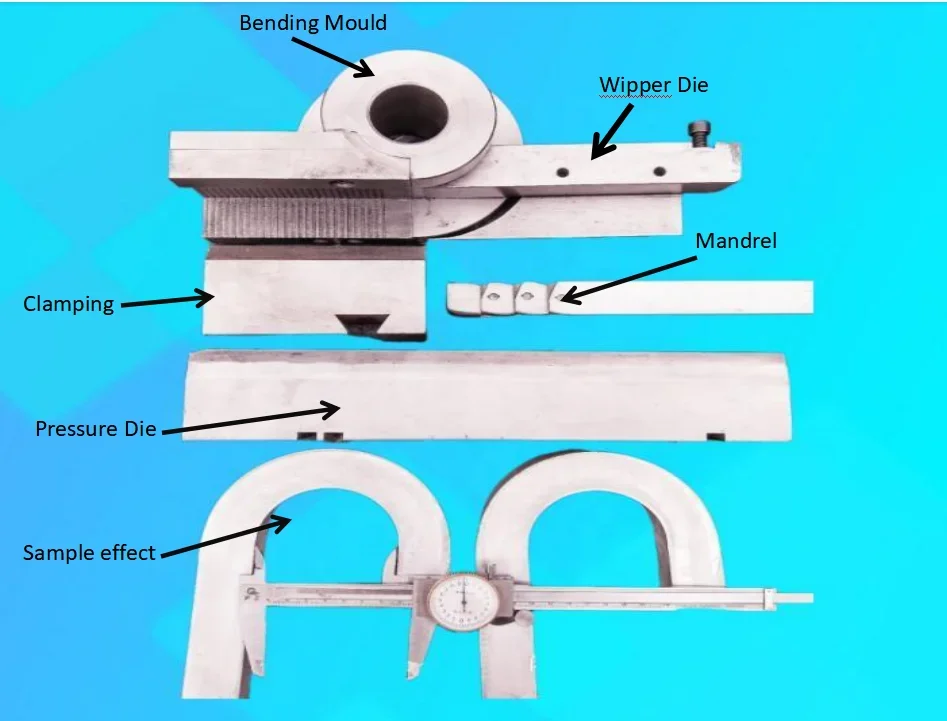 Bending Mould

Wipper Die

Mandrel

Clamping

Pressure Die

Sample effect