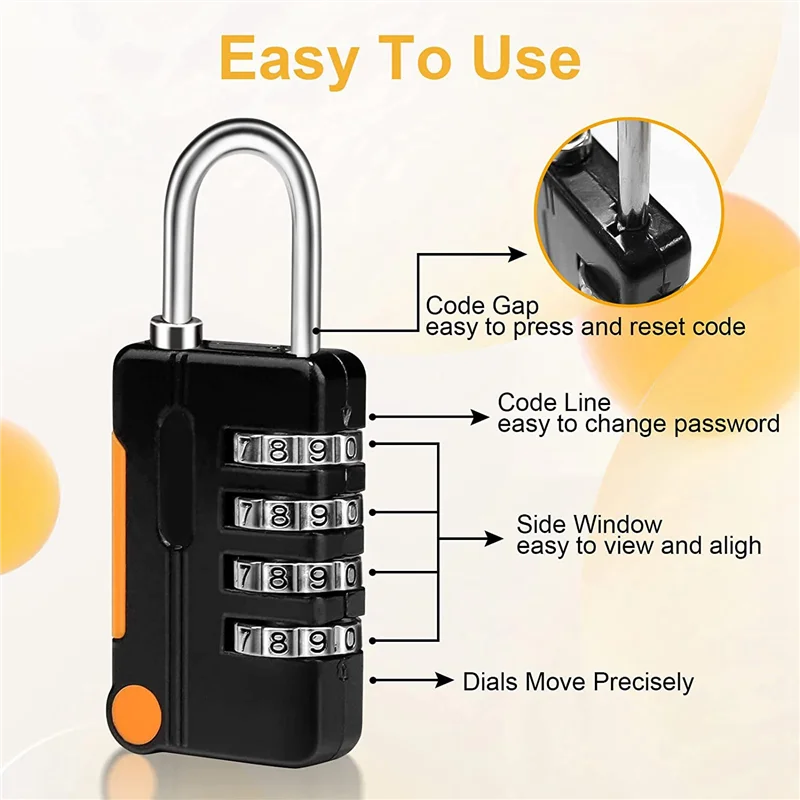 Easy To Use

Code Gap
easy to press and reset code

Code Line
easy to change password

7 8 9 0
7 8 9 0
7 8 9 0
7 8 9 0

Side Window
easy to view and aligh

Dials Move Precisely