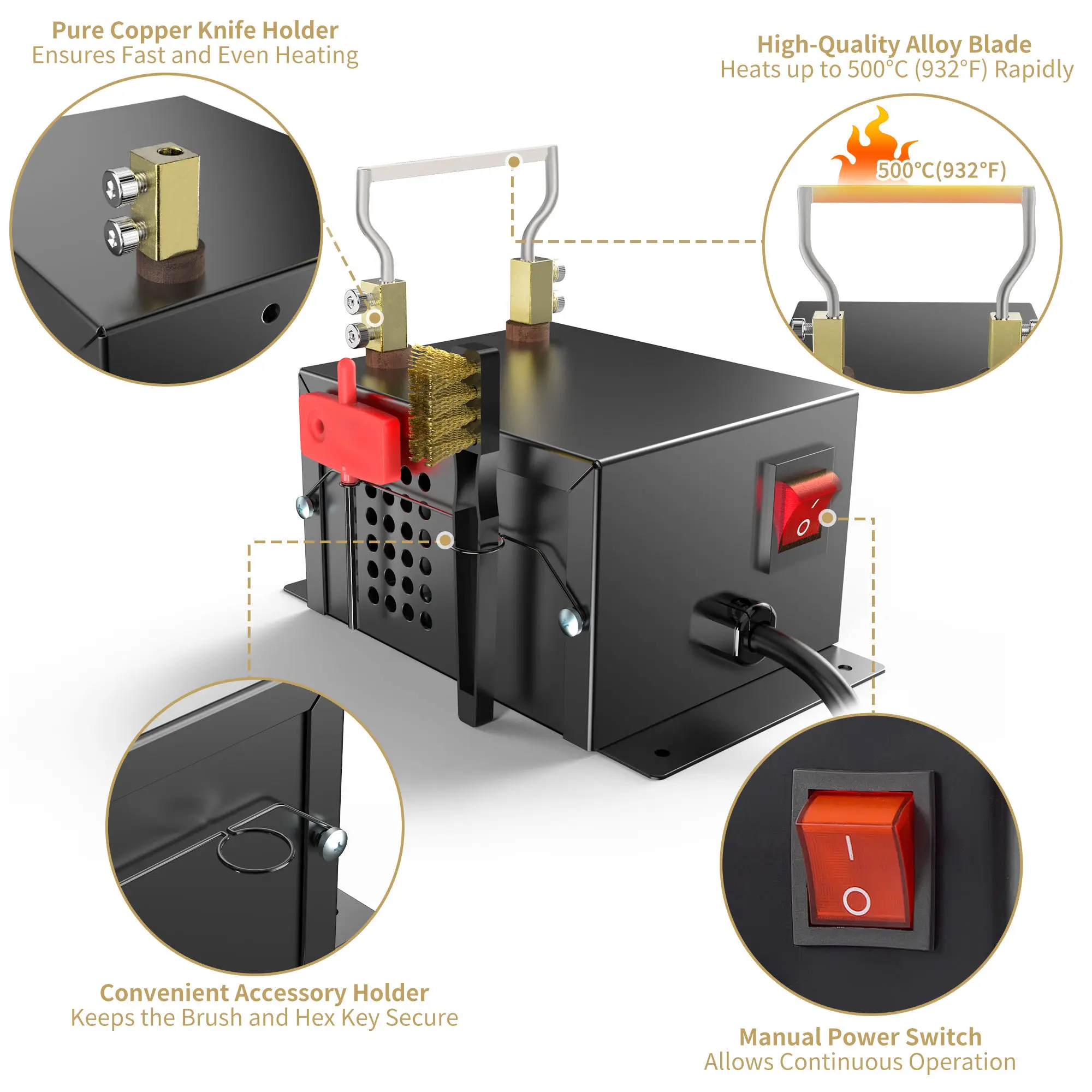 Pure Copper Knife Holder
Ensures Fast and Even Heating

High-Quality Alloy Blade
Heats up to 500°C (932°F) Rapidly

500°C(932°F)

Convenient Accessory Holder
Keeps the Brush and Hex Key Secure

Manual Power Switch
Allows Continuous Operation