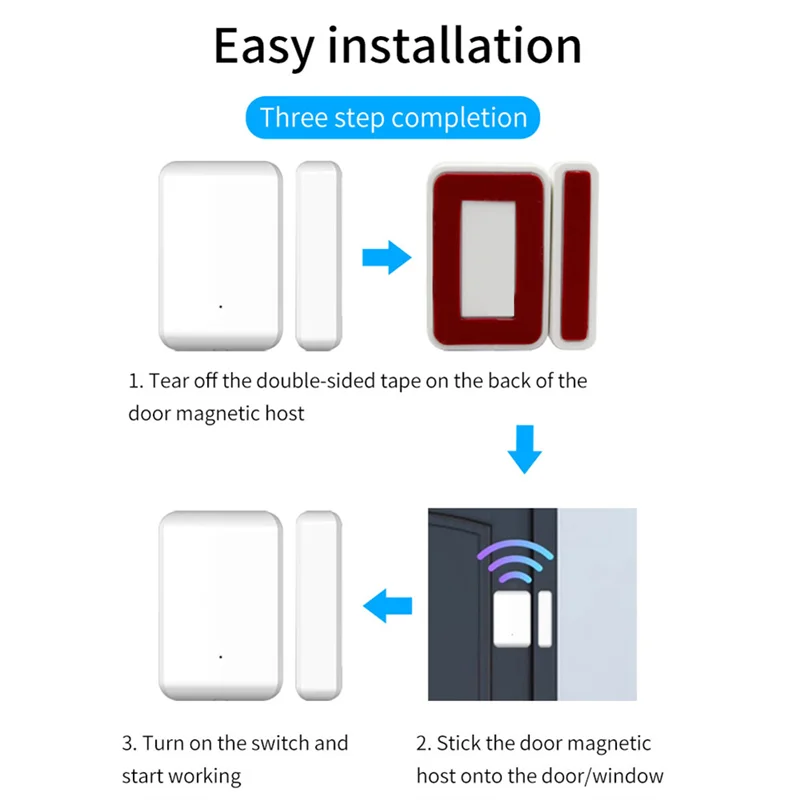 Easy installation

Three step completion

1. Tear off the double-sided tape on the back of the door magnetic host

3. Turn on the switch and start working

2. Stick the door magnetic host onto the door/window