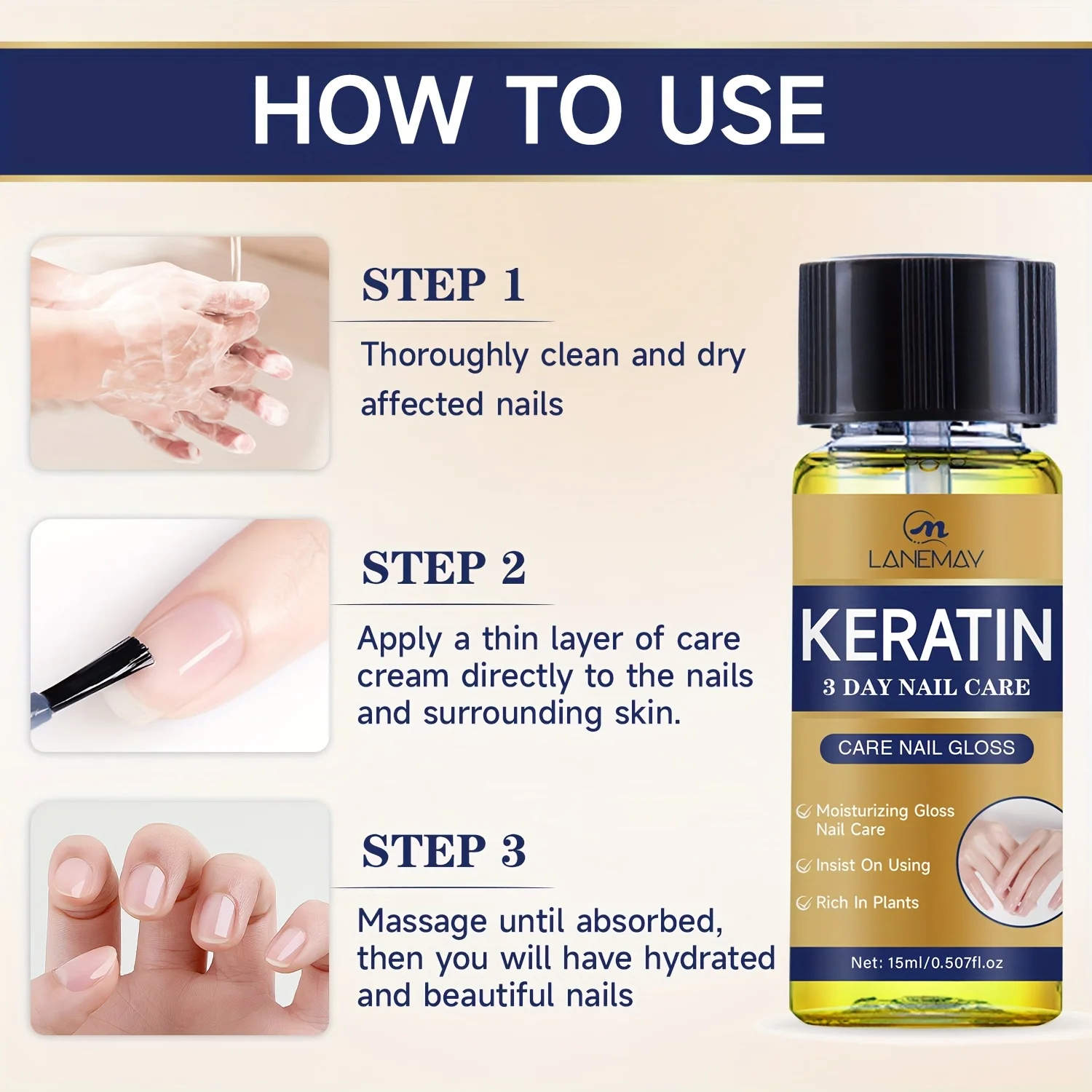 HOW TO USE

STEP 1

Thoroughly clean and dry affected nails

STEP 2

Apply a thin layer of care cream directly to the nails and surrounding skin.

STEP 3

Massage until absorbed, then you will have hydrated and beautiful nails

LANEMAY

KERATIN

3 DAY NAIL CARE

CARE NAIL GLOSS

Moisturizing Gloss Nail Care

Insist On Using

Rich In Plants

Net: 15ml/0.507fl.oz