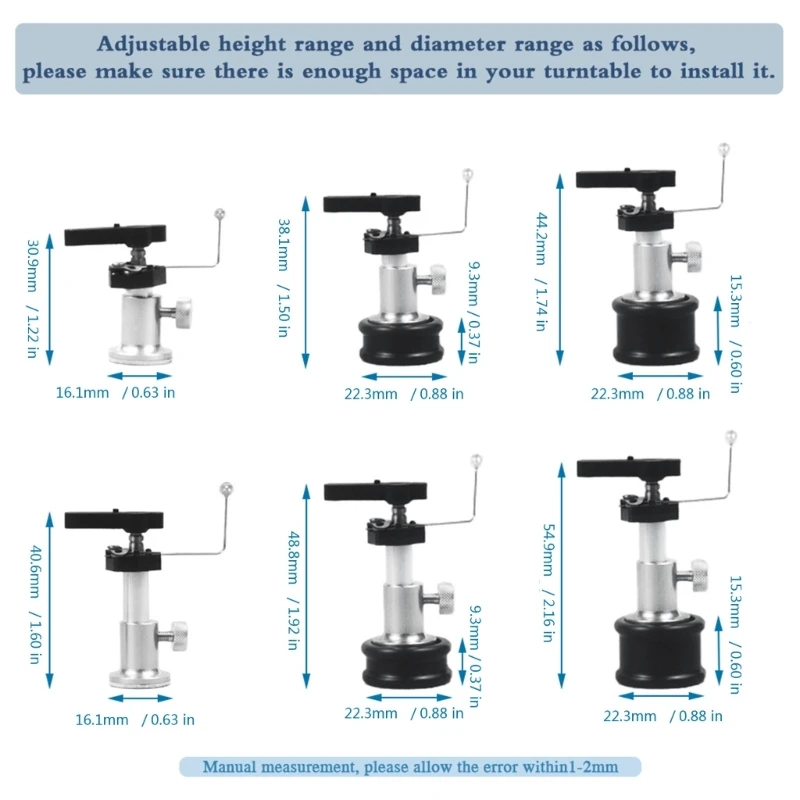 Adjustable height range and diameter range as follows, please make sure there is enough space in your turntable to install it.

30.9mm / 1.22 in

16.1mm / 0.63 in

38.1mm / 1.50 in

9.3mm / 0.37 in

22.3mm / 0.88 in

44.2mm / 1.74 in

15.3mm / 0.60 in

22.3mm / 0.88 in

40.6mm / 1.60 in

16.1mm / 0.63 in

48.8mm / 1.92 in

9.3mm / 0.37 in

22.3mm / 0.88 in

54.9mm / 2.16 in

15.3mm / 0.60 in

22.3mm / 0.88 in

Manual measurement, please allow the error within1-2mm