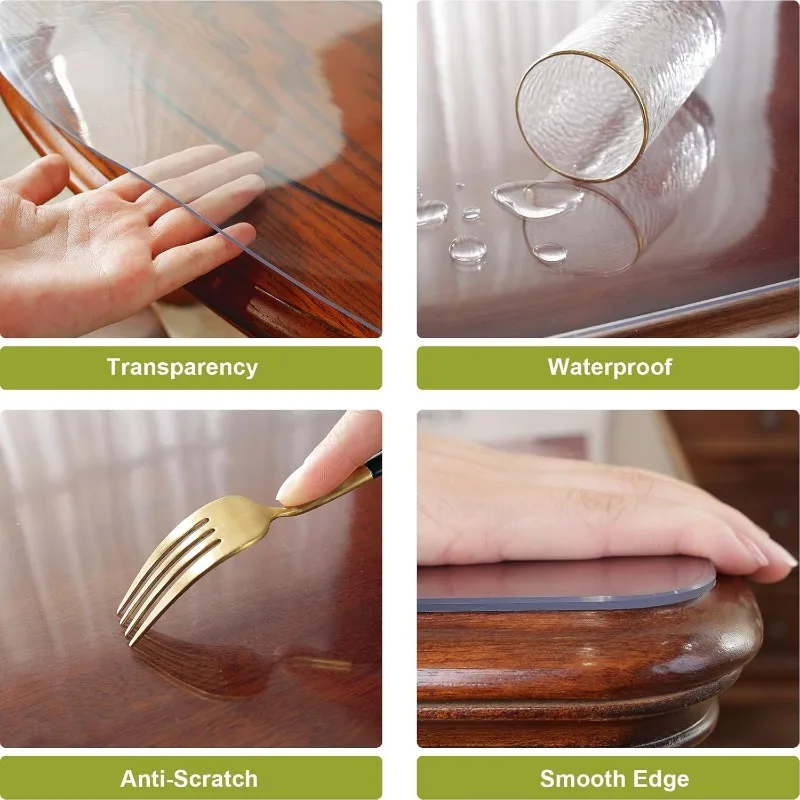 Transparency

Waterproof

Anti-Scratch

Smooth Edge