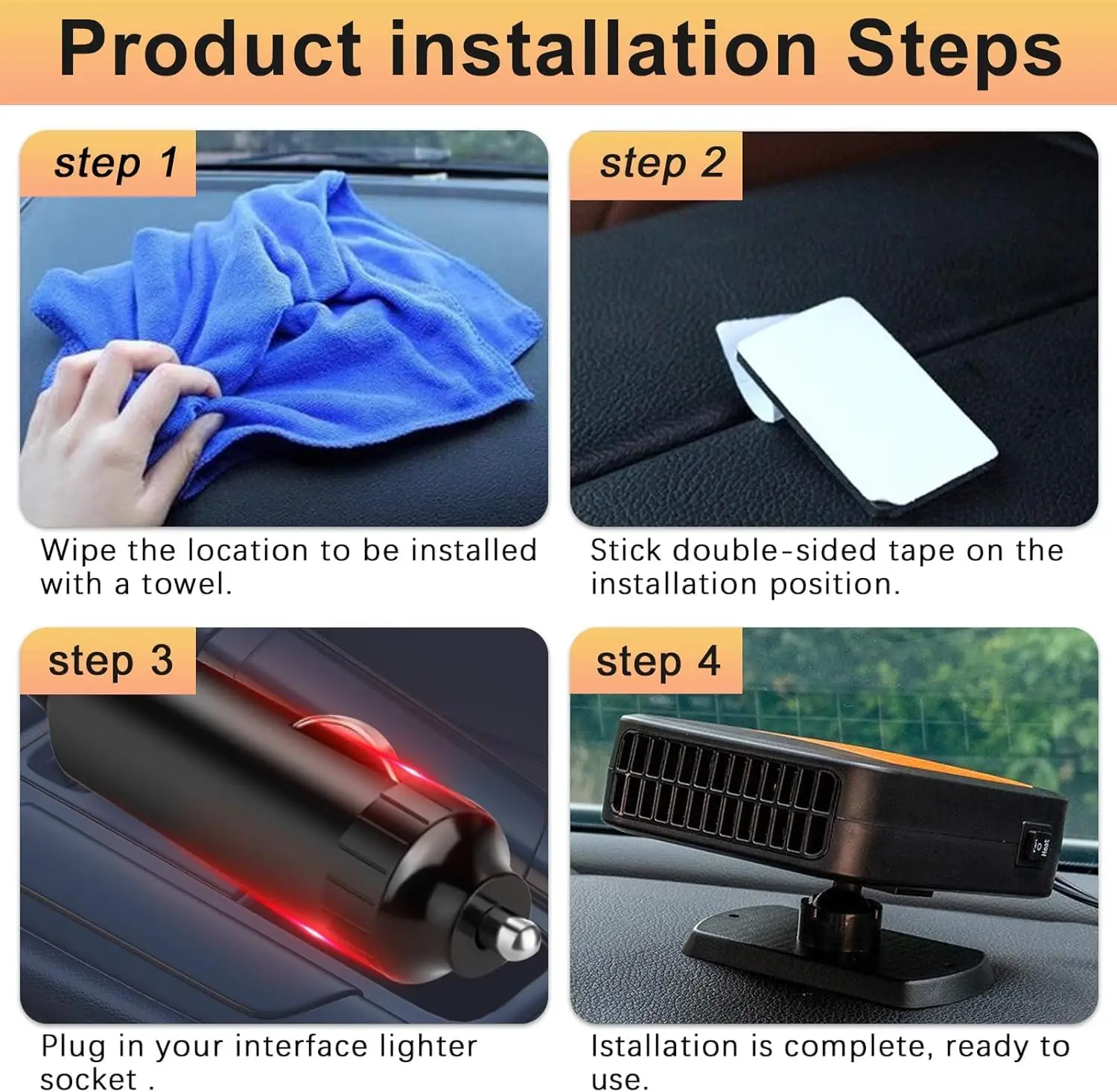 Product installation Steps

step 1

Wipe the location to be installed with a towel.

step 2

Stick double-sided tape on the installation position.

step 3

Plug in your interface lighter socket .

step 4

Heat

Istallation is complete, ready to use.