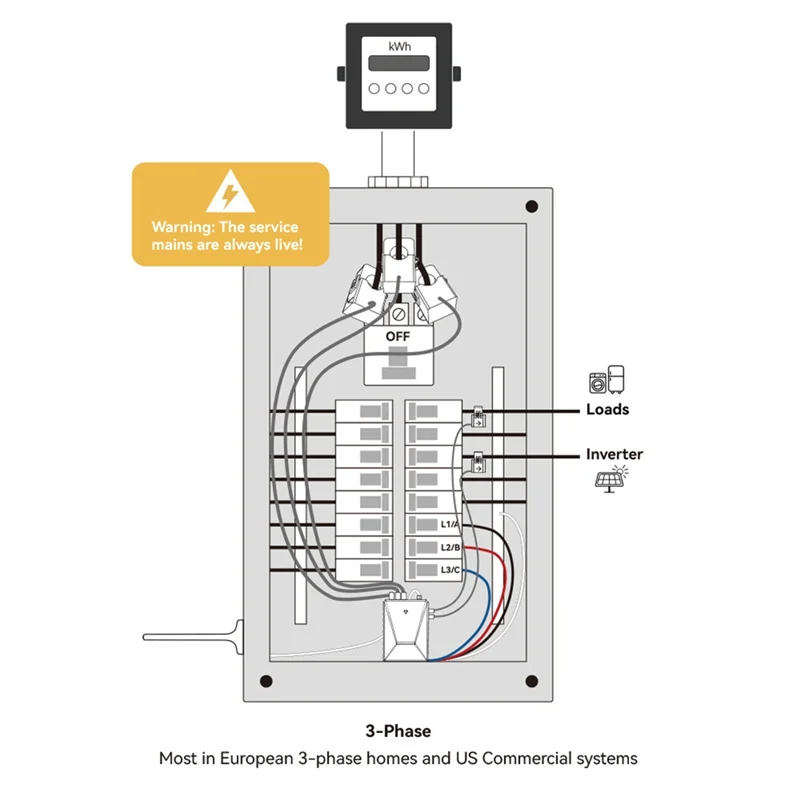 kWh

Warning: The service mains are always live!

OFF

Loads

Inverter

L1/A

L2/B

L3/C

3-Phase

Most in European 3-phase homes and US Commercial systems