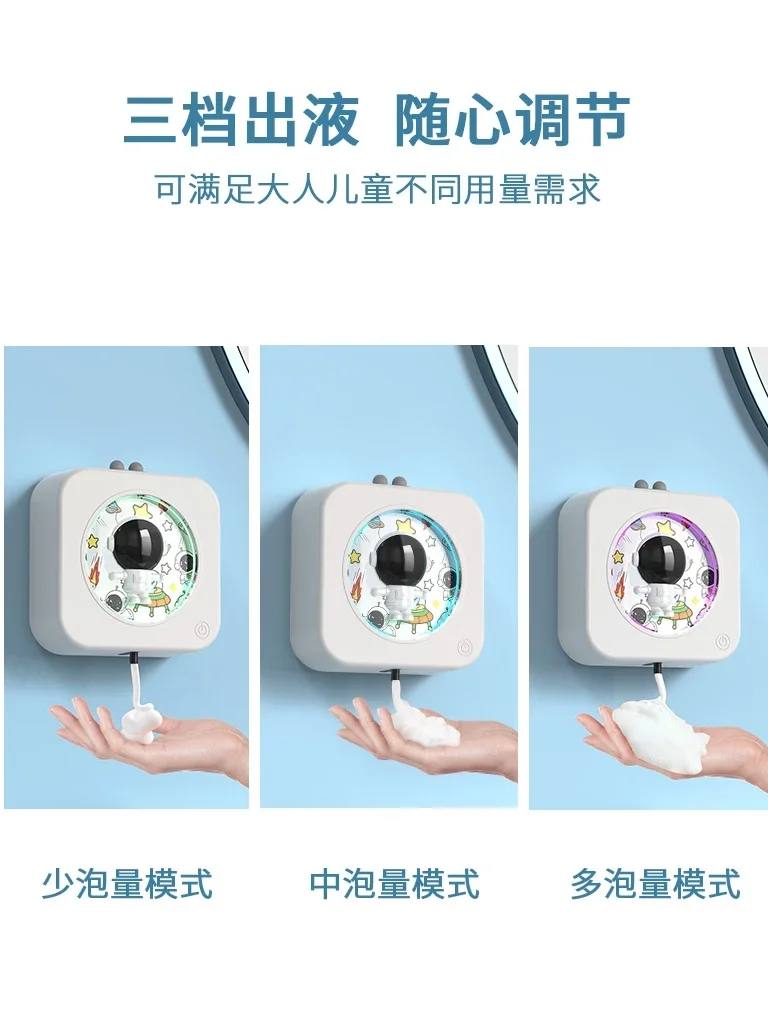 三档出液 随心调节
可满足大人儿童不同用量需求

少泡量模式

中泡量模式

多泡量模式