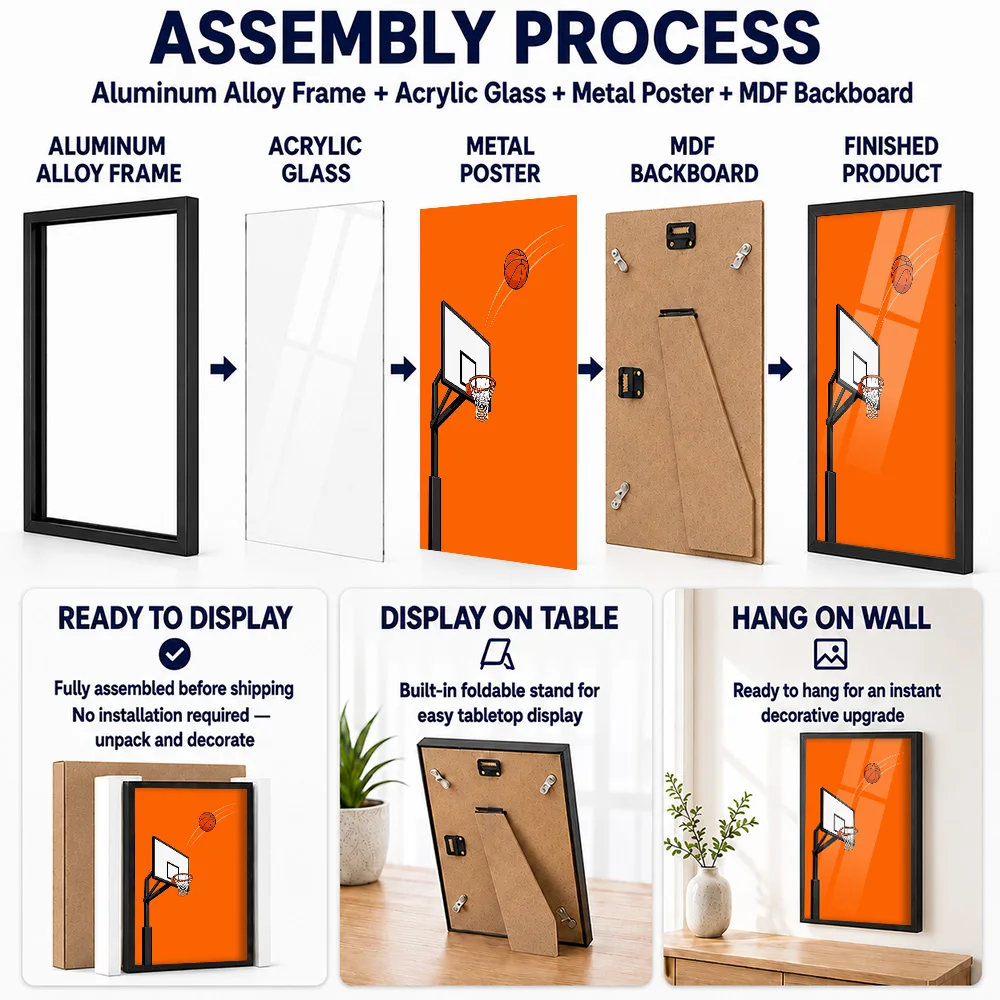 ASSEMBLY PROCESS

Aluminum Alloy Frame + Acrylic Glass + Metal Poster + MDF Backboard

ALUMINUM ALLOY FRAME

ACRYLIC GLASS

METAL POSTER

MDF BACKBOARD

FINISHED PRODUCT

READY TO DISPLAY

Fully assembled before shipping
No installation required — unpack and decorate

DISPLAY ON TABLE

Built-in foldable stand for easy tabletop display

HANG ON WALL

Ready to hang for an instant decorative upgrade