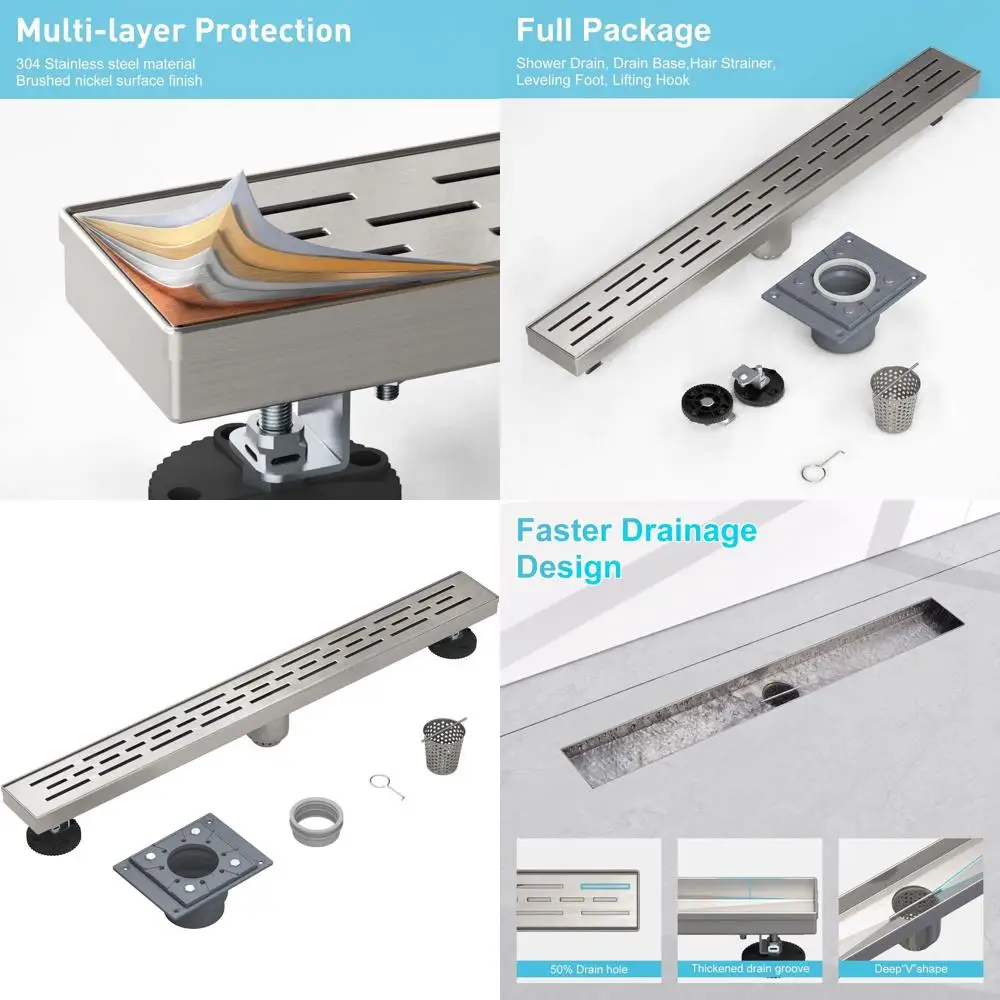 Multi-layer Protection
304 Stainless steel material
Brushed nickel surface finish

Full Package
Shower Drain, Drain Base,Hair Strainer, Leveling Foot, Lifting Hook

Faster Drainage Design

50% Drain hole

Thickened drain groove

Deep"V"shape