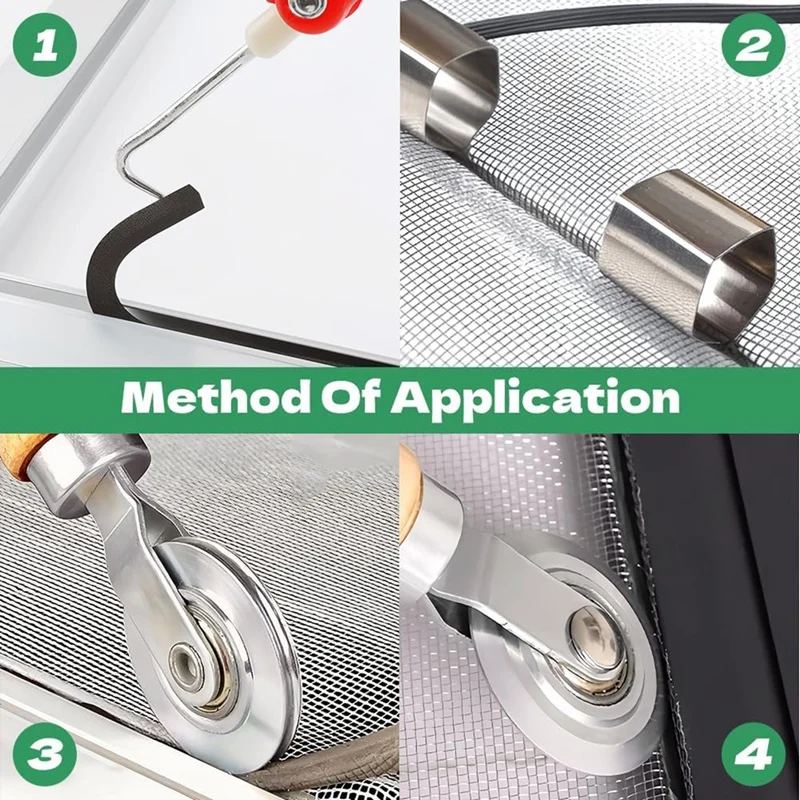 1

2

Method Of Application

3

4