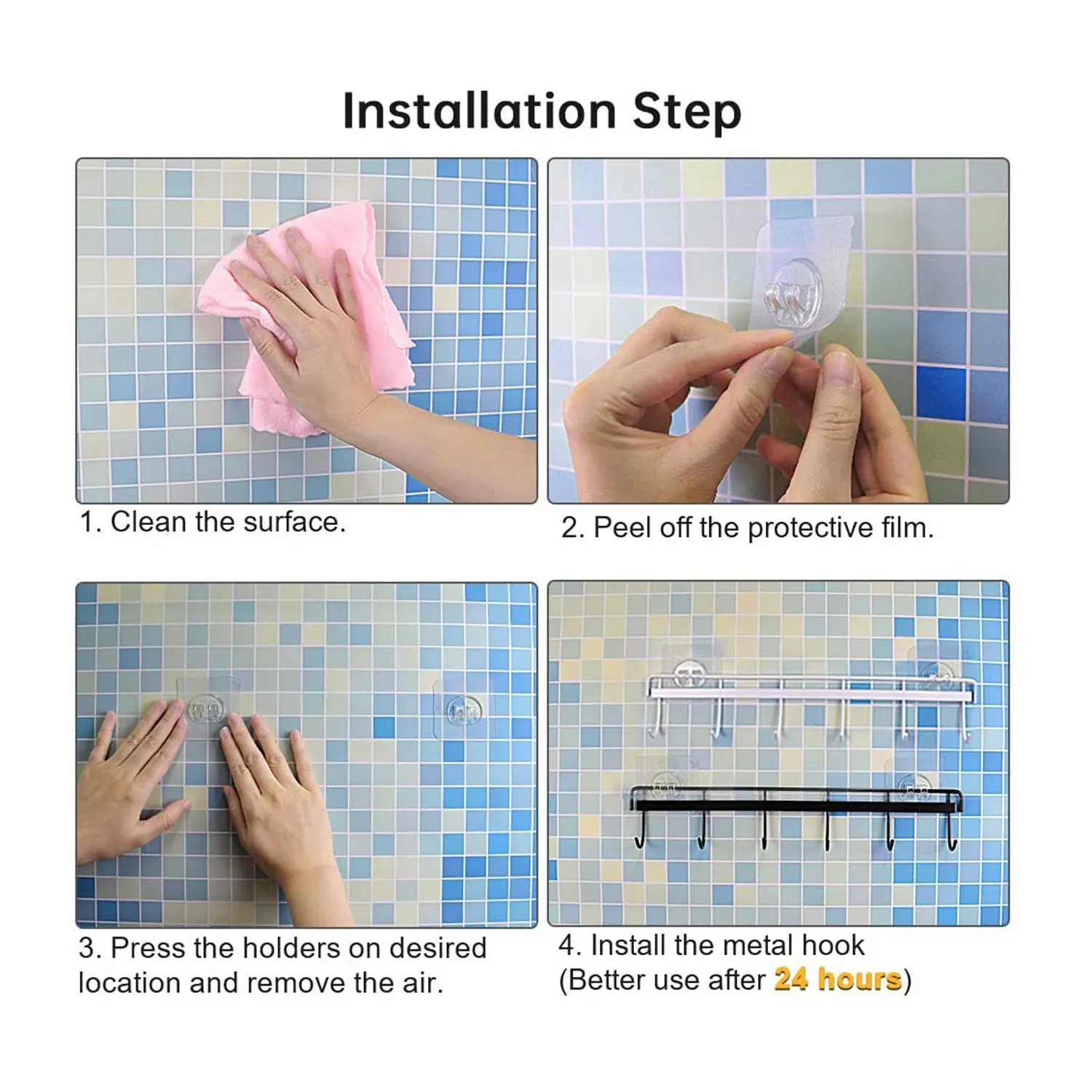 Installation Step

1. Clean the surface.

2. Peel off the protective film.

3. Press the holders on desired location and remove the air.

4. Install the metal hook (Better use after 24 hours)