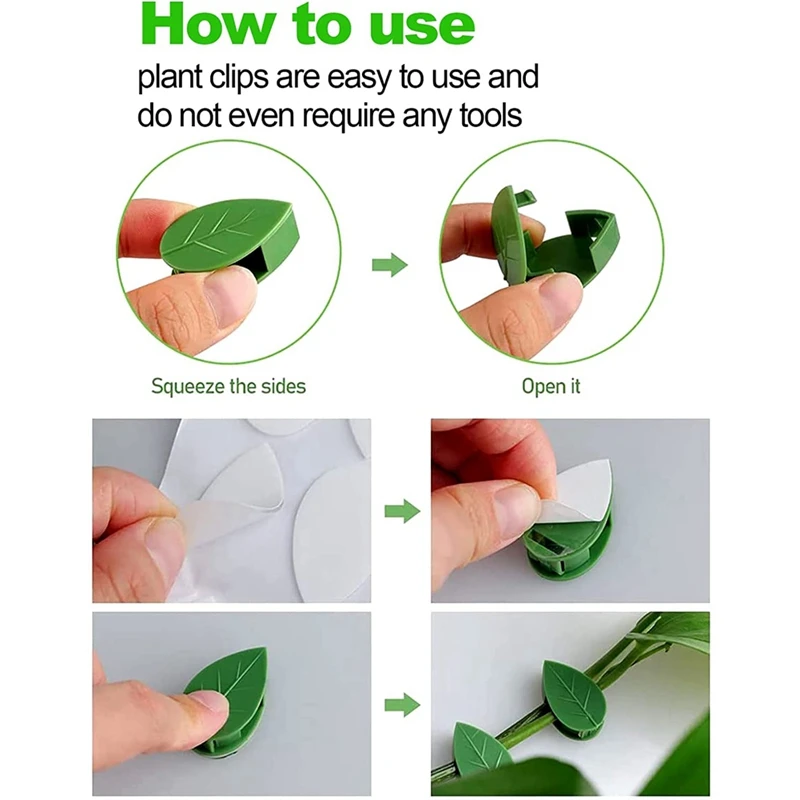 How to use

plant clips are easy to use and do not even require any tools

Squeeze the sides

Open it