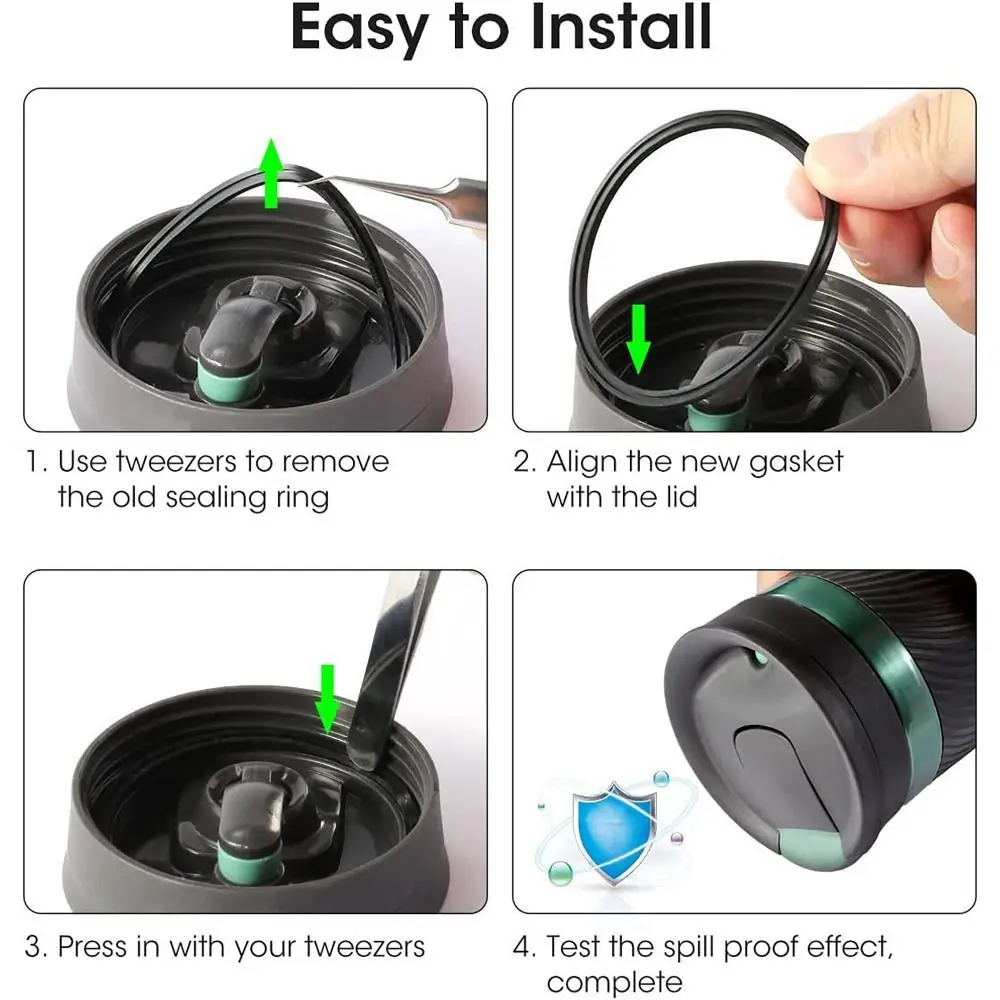 Easy to Install

1. Use tweezers to remove the old sealing ring

2. Align the new gasket with the lid

3. Press in with your tweezers

4. Test the spill proof effect, complete