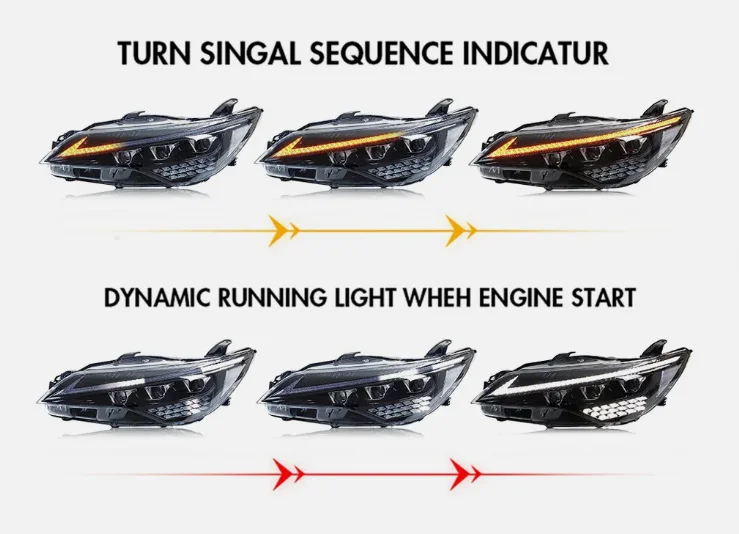 TURN SINGAL SEQUENCE INDICATUR

DYNAMIC RUNNING LIGHT WHEH ENGINE START