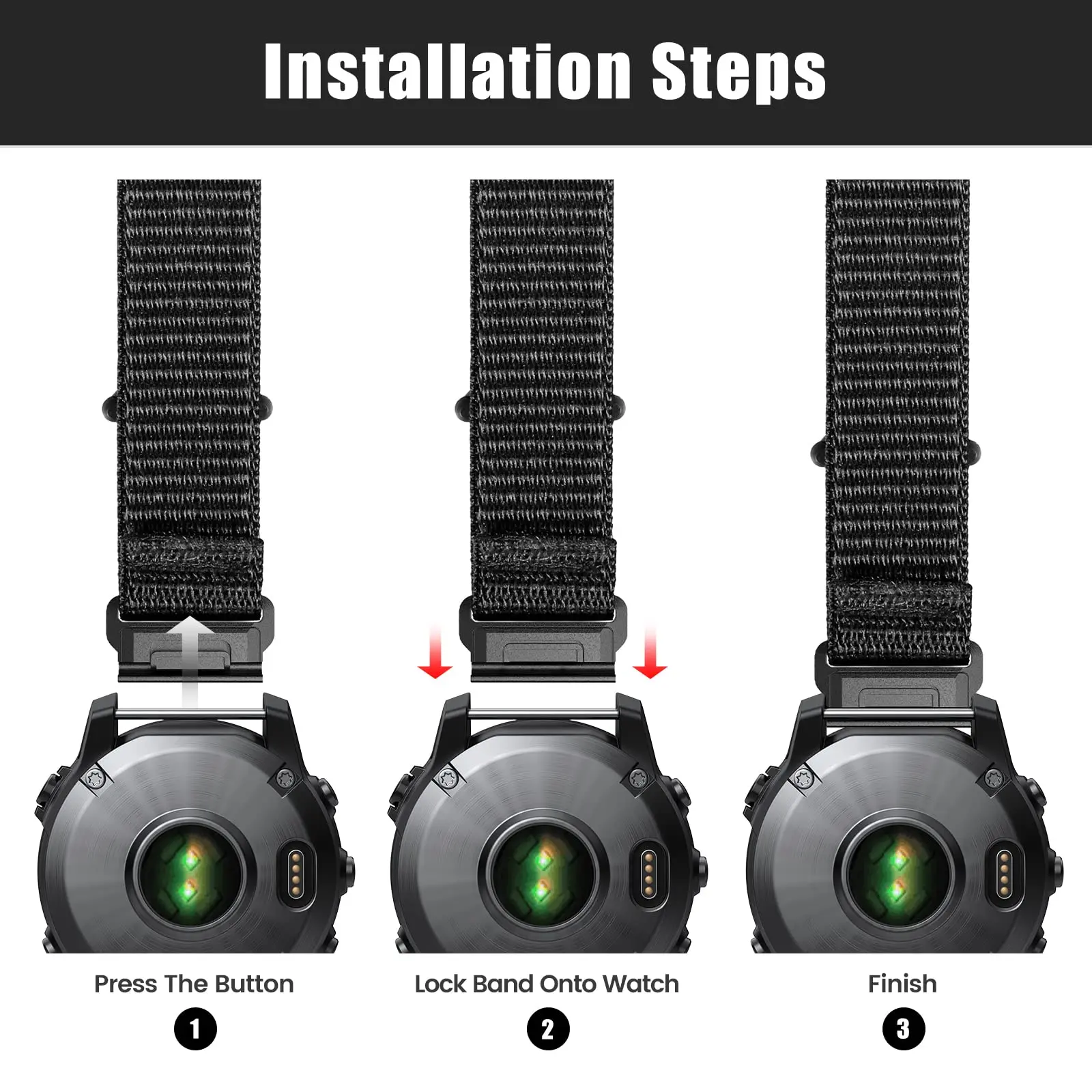 Installation Steps

Press The Button
1

Lock Band Onto Watch
2

Finish
3