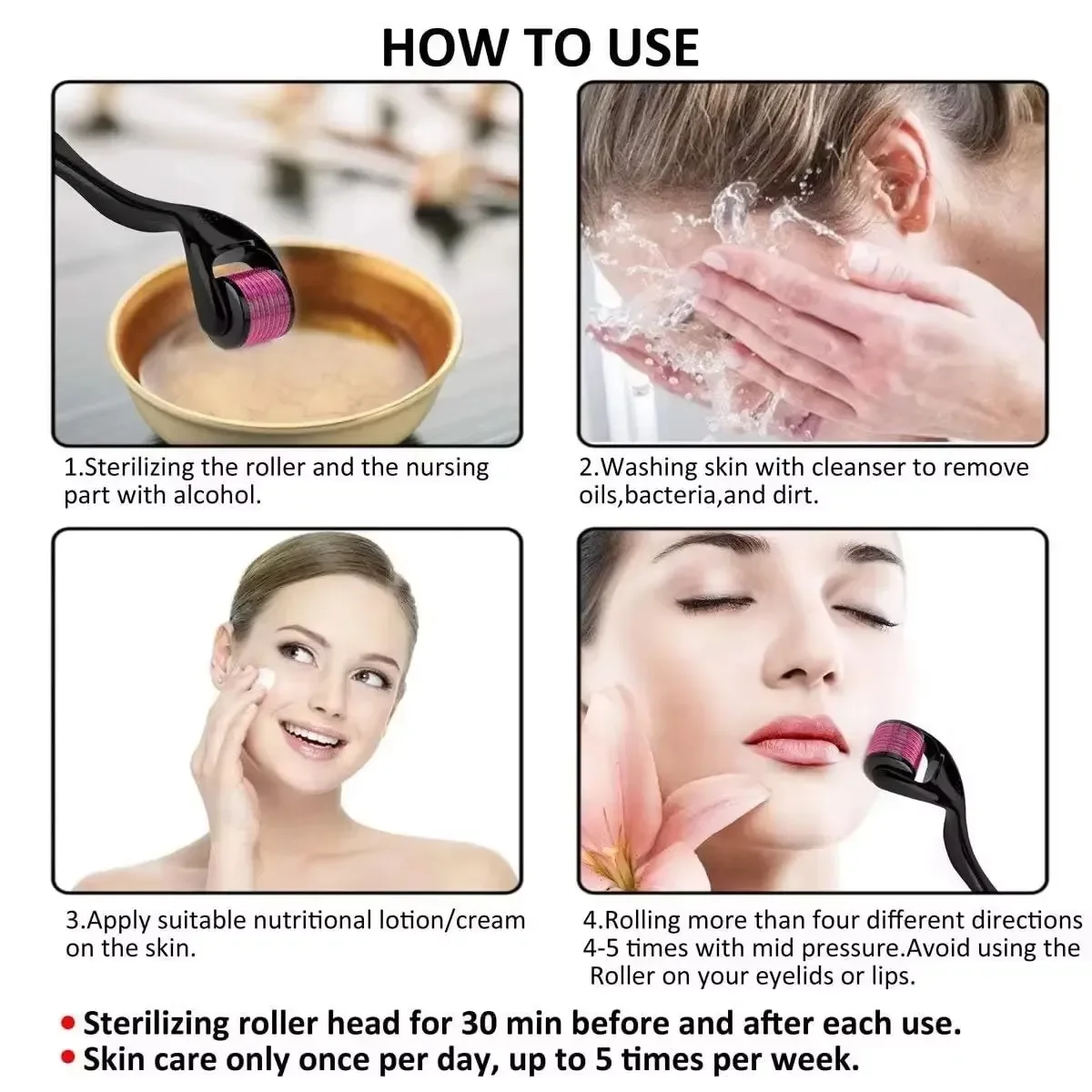 HOW TO USE

1.Sterilizing the roller and the nursing part with alcohol.

2.Washing skin with cleanser to remove oils,bacteria,and dirt.

3.Apply suitable nutritional lotion/cream on the skin.

4.Rolling more than four different directions 4-5 times with mid pressure.Avoid using the Roller on your eyelids or lips.

• Sterilizing roller head for 30 min before and after each use.
• Skin care only once per day, up to 5 times per week.