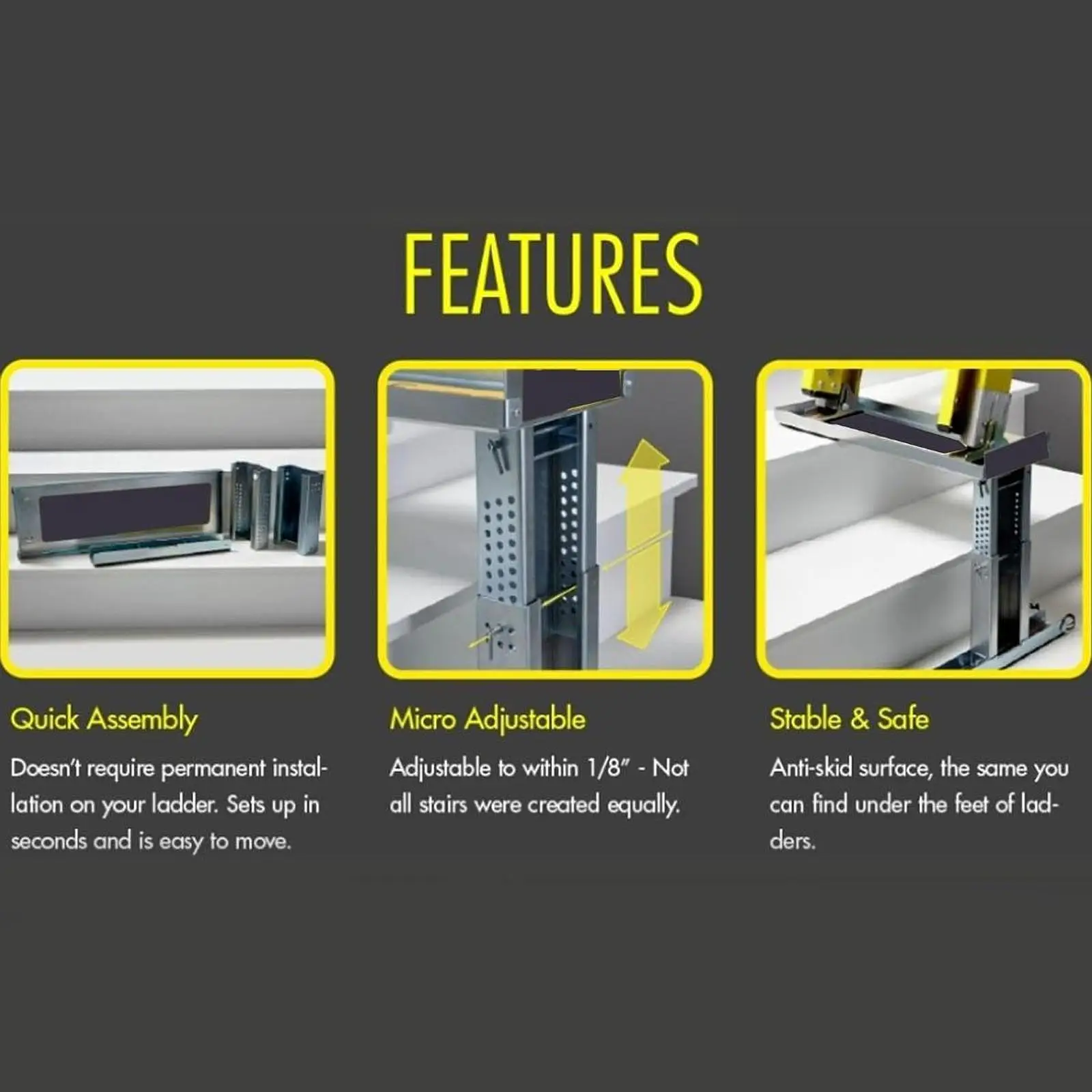 FEATURES

Quick Assembly

Doesn't require permanent installation on your ladder. Sets up in seconds and is easy to move.

Micro Adjustable

Adjustable to within 1/8" - Not all stairs were created equally.

Stable & Safe

Anti-skid surface, the same you can find under the feet of ladders.