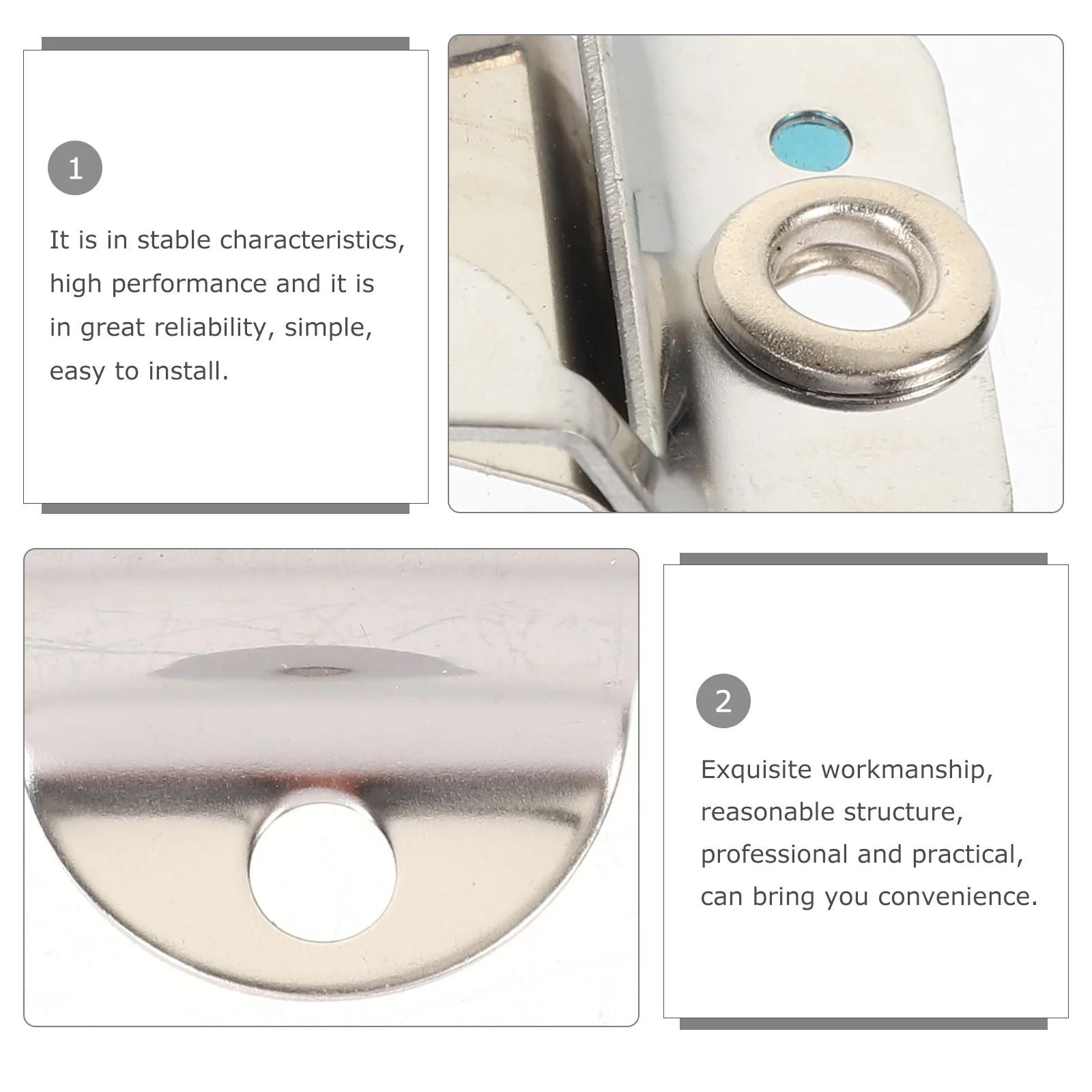 1

It is in stable characteristics, high performance and it is in great reliability, simple, easy to install.

2

Exquisite workmanship, reasonable structure, professional and practical, can bring you convenience.