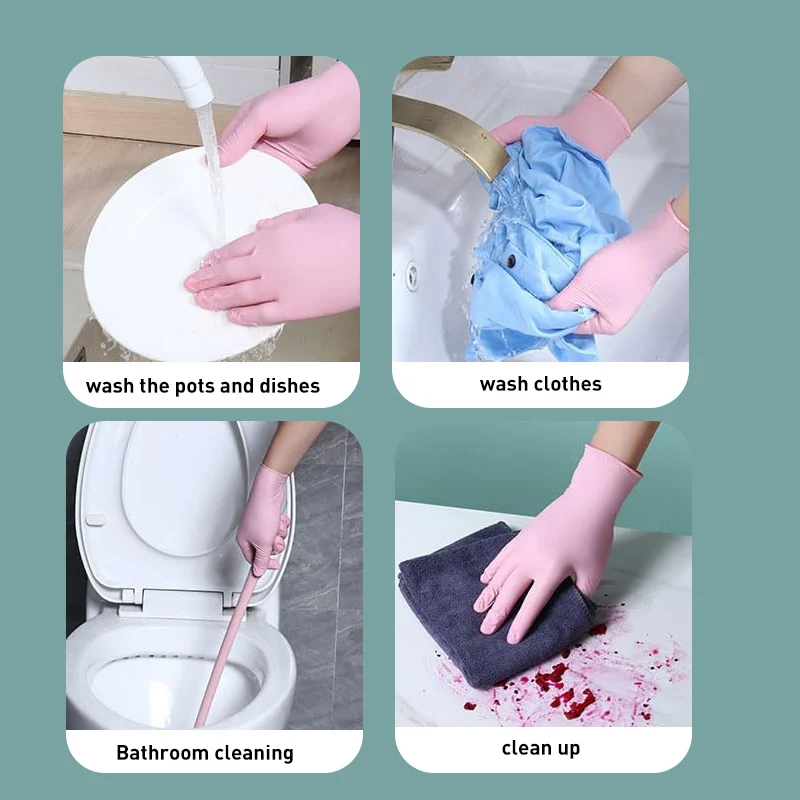 wash the pots and dishes

wash clothes

Bathroom cleaning

clean up