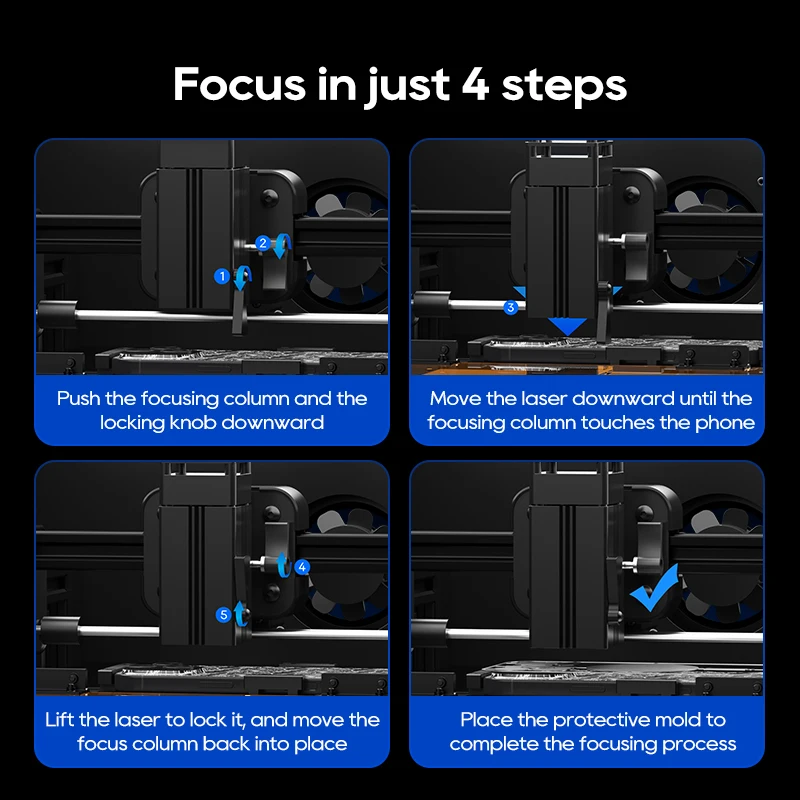 Focus in just 4 steps

2
1

Push the focusing column and the locking knob downward

3

Move the laser downward until the focusing column touches the phone

4
5

Lift the laser to lock it, and move the focus column back into place

Place the protective mold to complete the focusing process