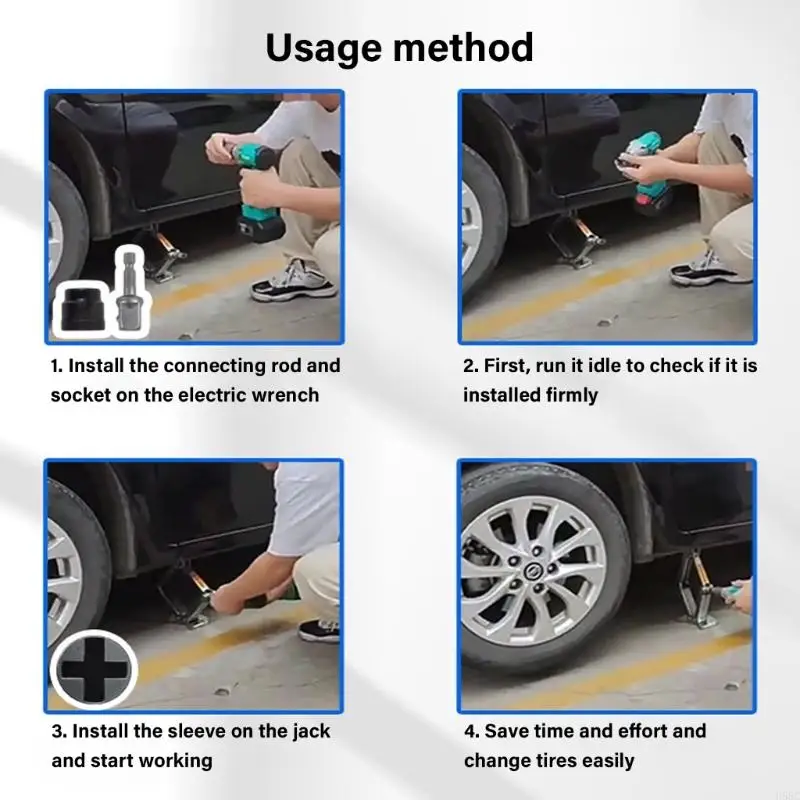 Usage method

1. Install the connecting rod and socket on the electric wrench

2. First, run it idle to check if it is installed firmly

3. Install the sleeve on the jack and start working

4. Save time and effort and change tires easily