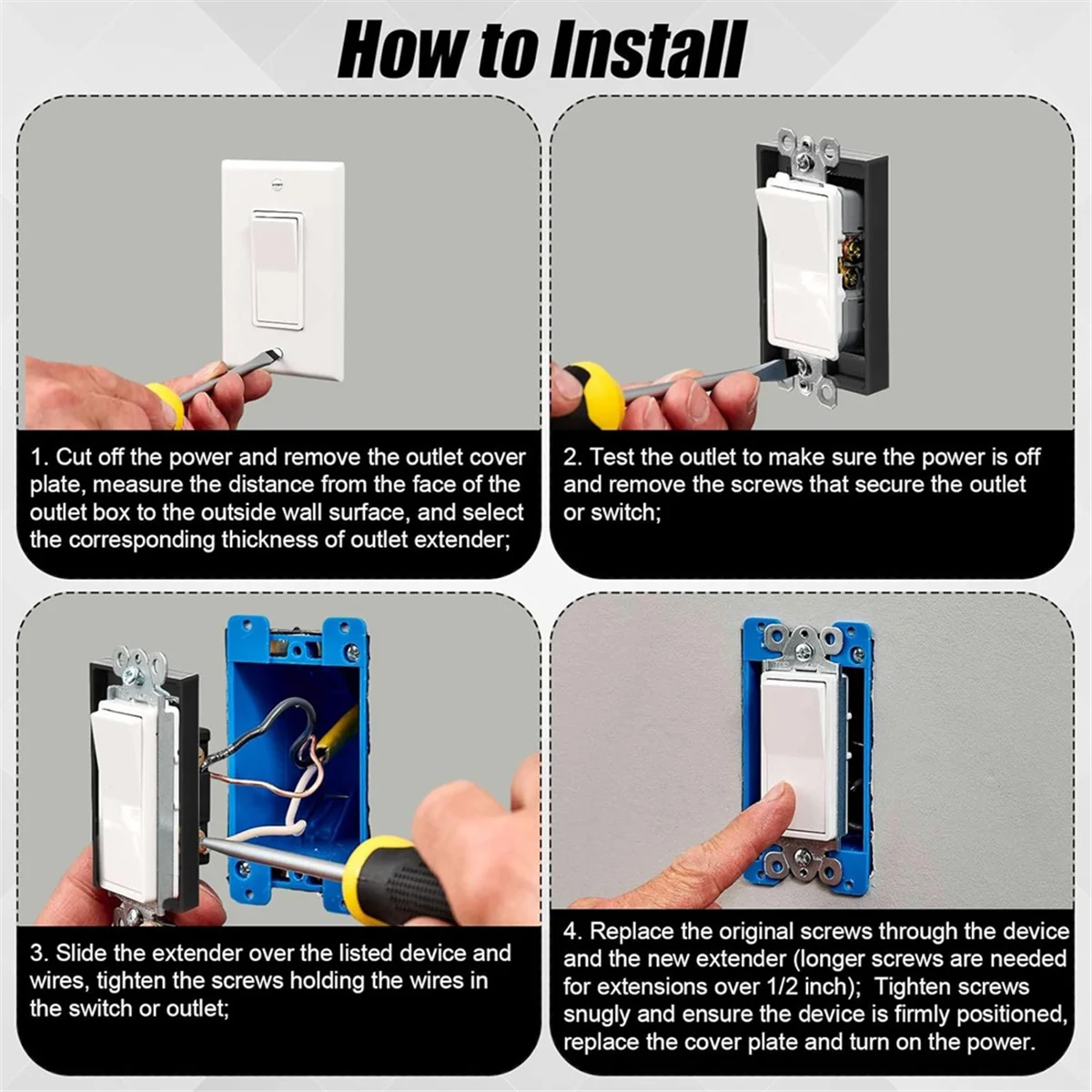 How to Install

1. Cut off the power and remove the outlet cover plate, measure the distance from the face of the outlet box to the outside wall surface, and select the corresponding thickness of outlet extender;

2. Test the outlet to make sure the power is off and remove the screws that secure the outlet or switch;

3. Slide the extender over the listed device and wires, tighten the screws holding the wires in the switch or outlet;

4. Replace the original screws through the device and the new extender (longer screws are needed for extensions over 1/2 inch); Tighten screws snugly and ensure the device is firmly positioned, replace the cover plate and turn on the power.