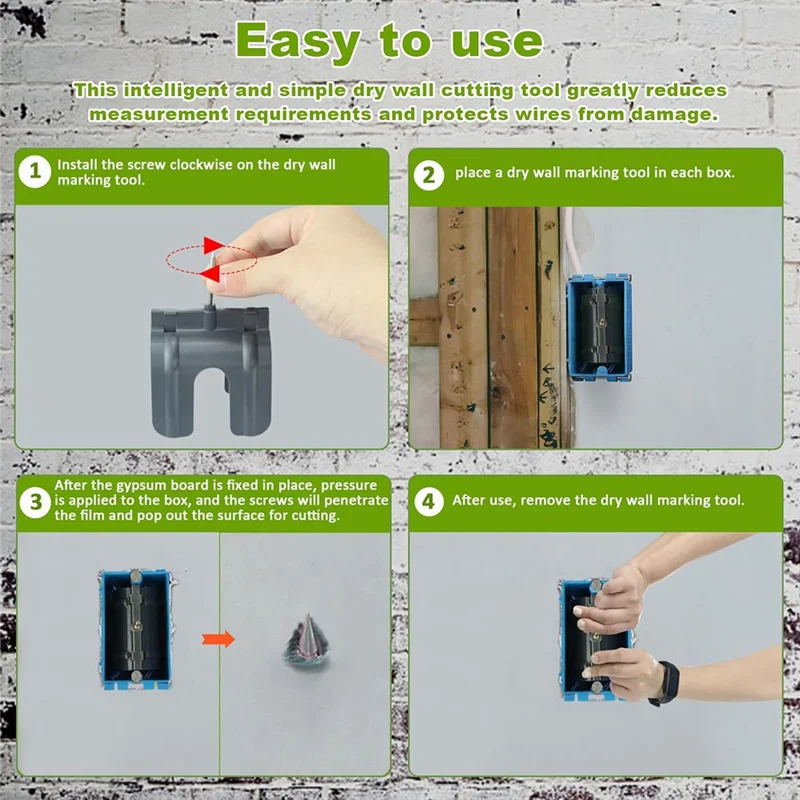 Easy to use

This intelligent and simple dry wall cutting tool greatly reduces measurement requirements and protects wires from damage.

1 Install the screw clockwise on the dry wall marking tool.

2 place a dry wall marking tool in each box.

3 After the gypsum board is fixed in place, pressure is applied to the box, and the screws will penetrate the film and pop out the surface for cutting.

4 After use, remove the dry wall marking tool.