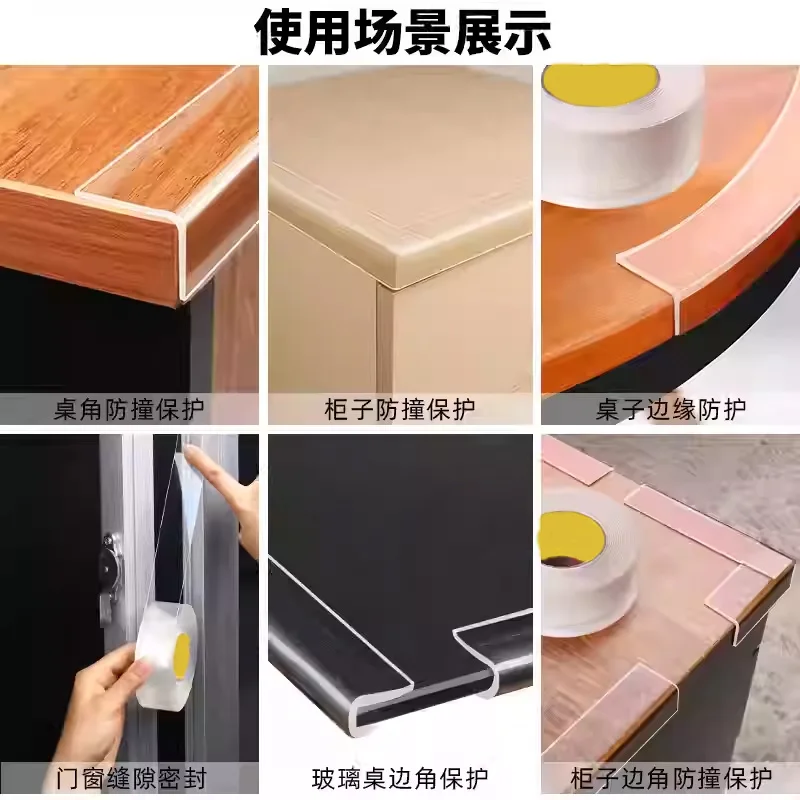 使用场景展示

桌角防撞保护

柜子防撞保护

桌子边缘防护

门窗缝隙密封

玻璃桌边角保护

柜子边角防撞保护