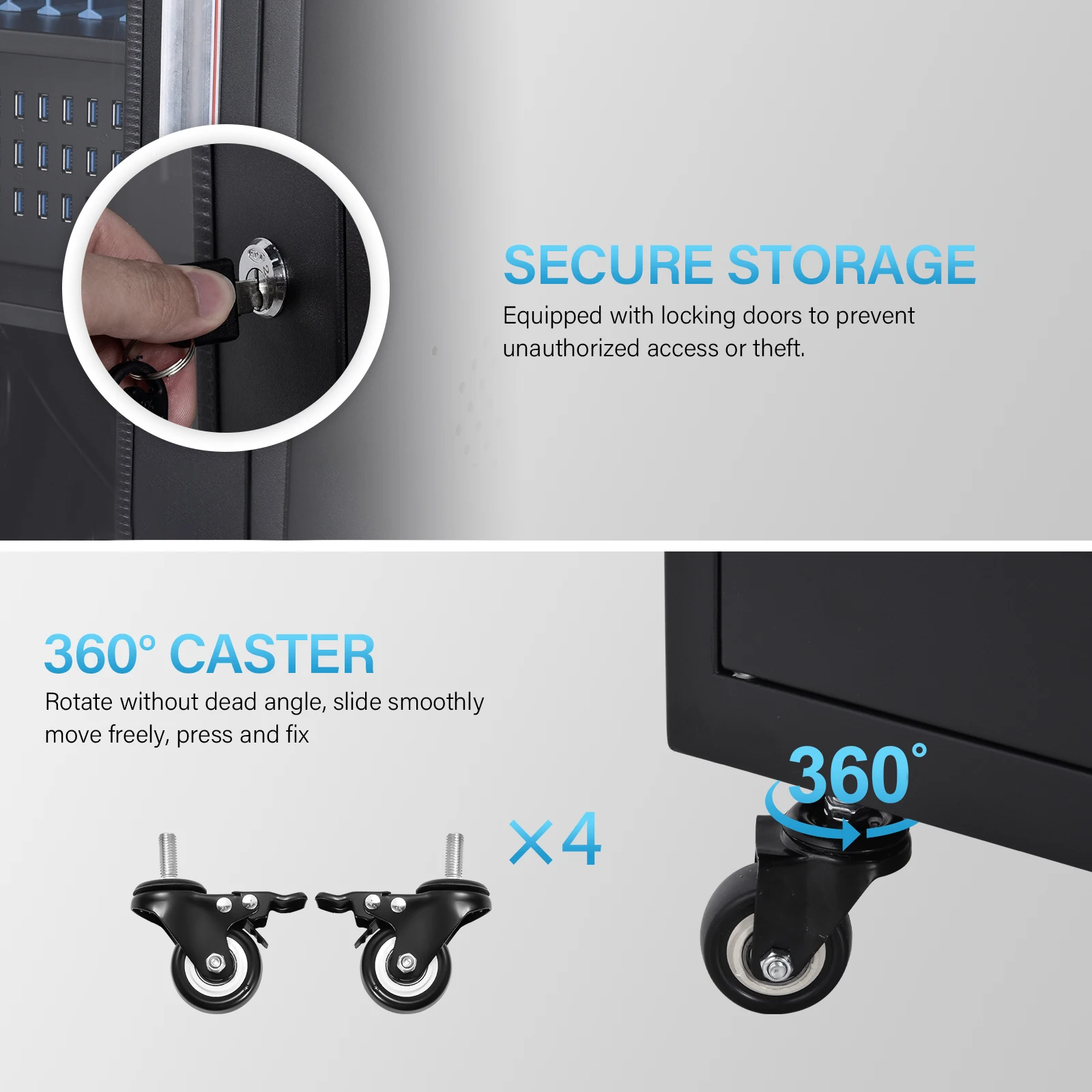 SECURE STORAGE

Equipped with locking doors to prevent unauthorized access or theft.

360° CASTER

Rotate without dead angle, slide smoothly move freely, press and fix

×4

360°