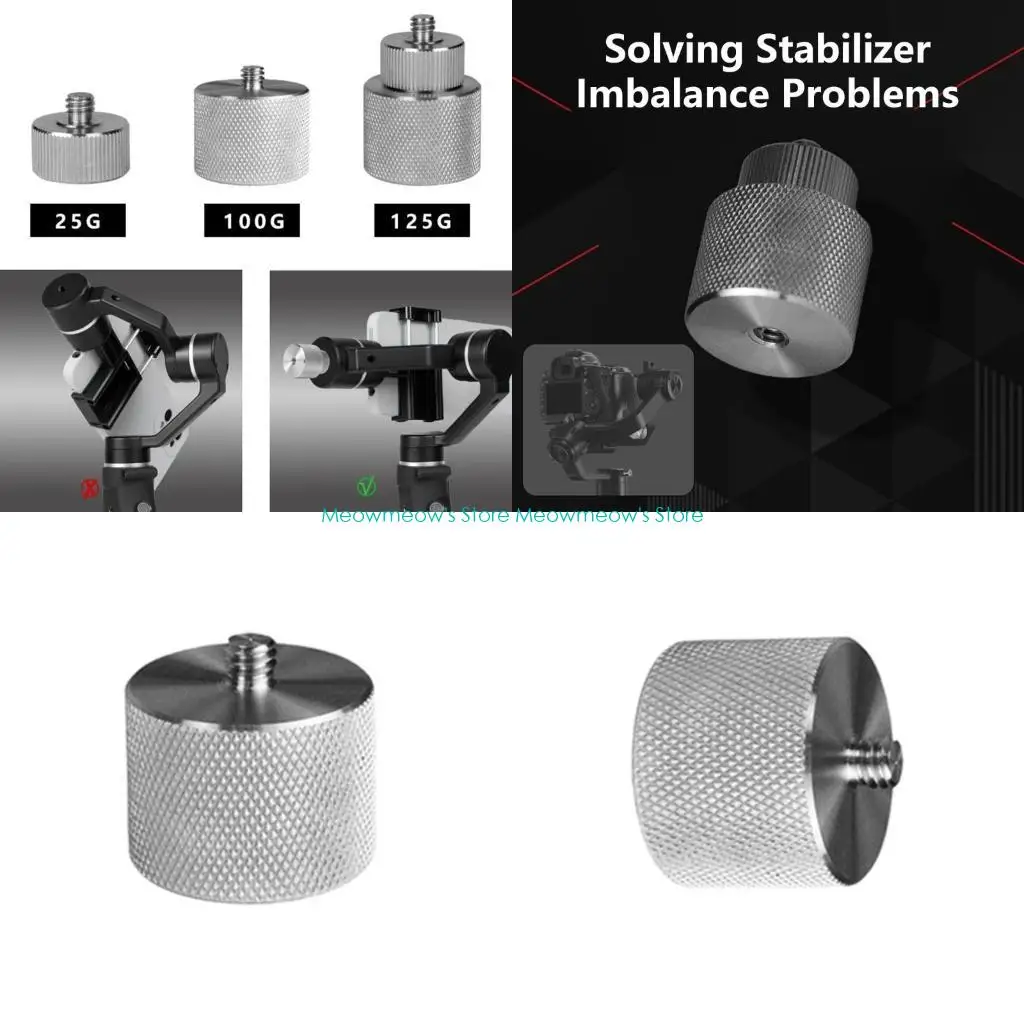 25G
100G
125G

Solving Stabilizer Imbalance Problems

Meowmeow's Store Meowmeow's Store