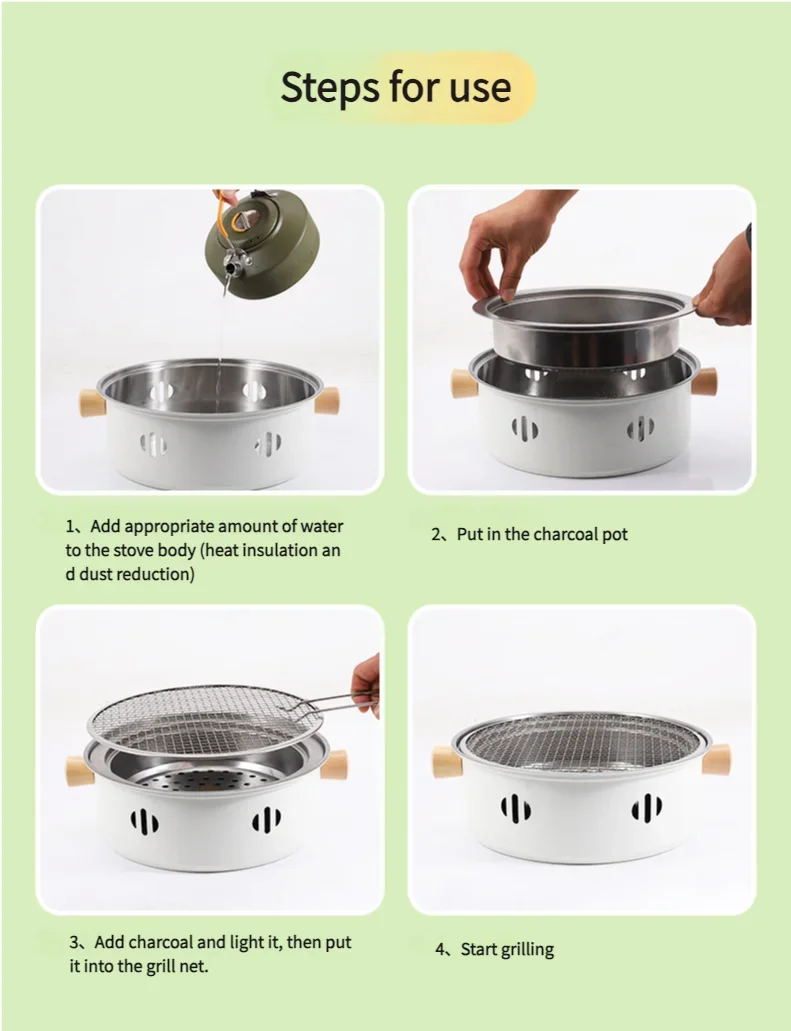 Steps for use

1、Add appropriate amount of water to the stove body (heat insulation an d dust reduction)

2、Put in the charcoal pot

3、Add charcoal and light it, then put it into the grill net.

4、Start grilling