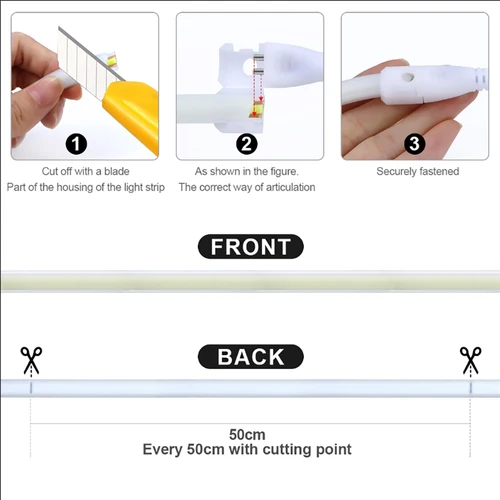 1

Cut off with a blade
Part of the housing of the light strip

2

As shown in the figure.
The correct way of articulation

3

Securely fastened

FRONT

BACK

50cm
Every 50cm with cutting point