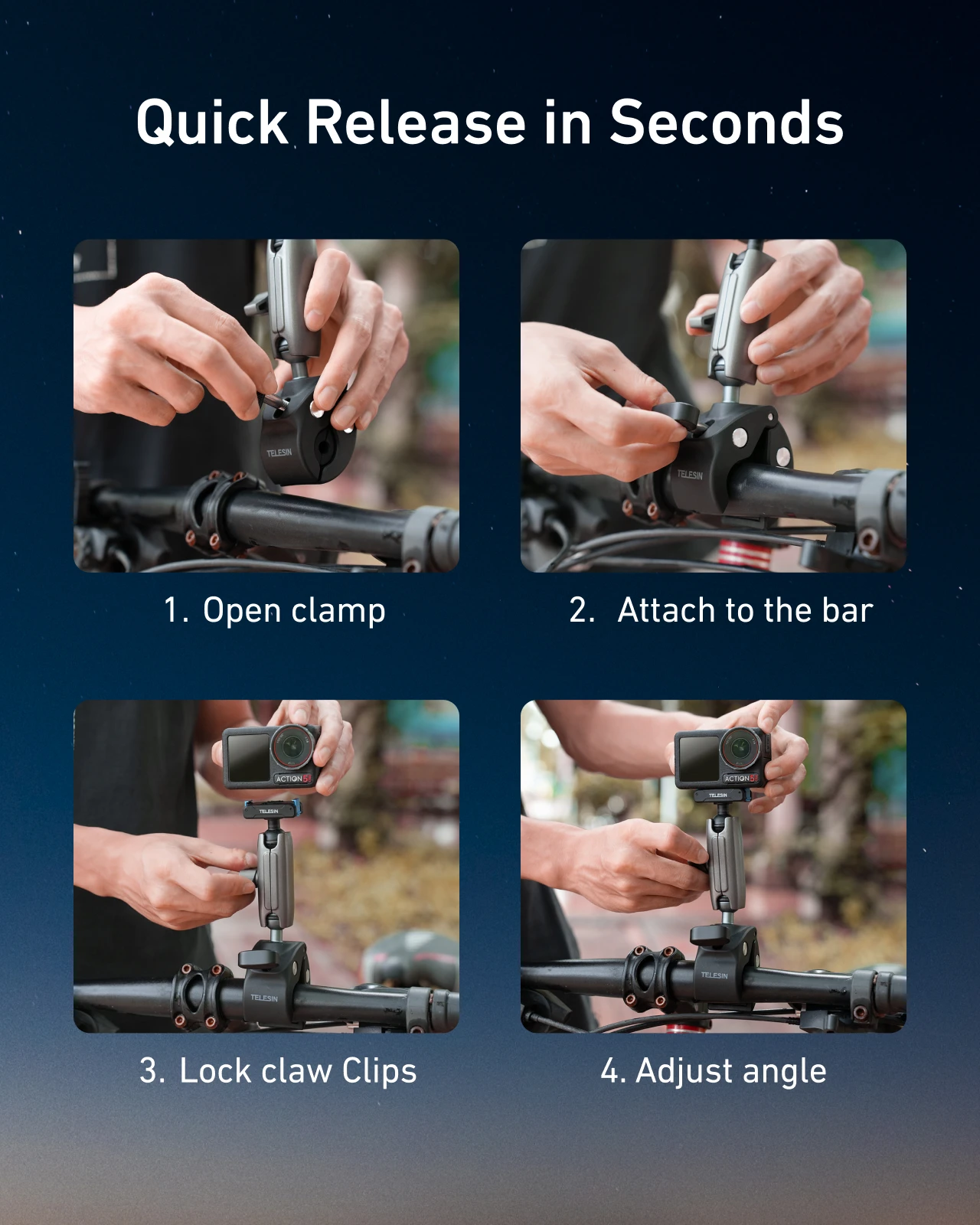 Quick Release in Seconds

TELESIN

1. Open clamp

TELESIN

2. Attach to the bar

ACTION 5

TELESIN

TELESIN

3. Lock claw Clips

ACTION 5

TELESIN

TELESIN

4. Adjust angle