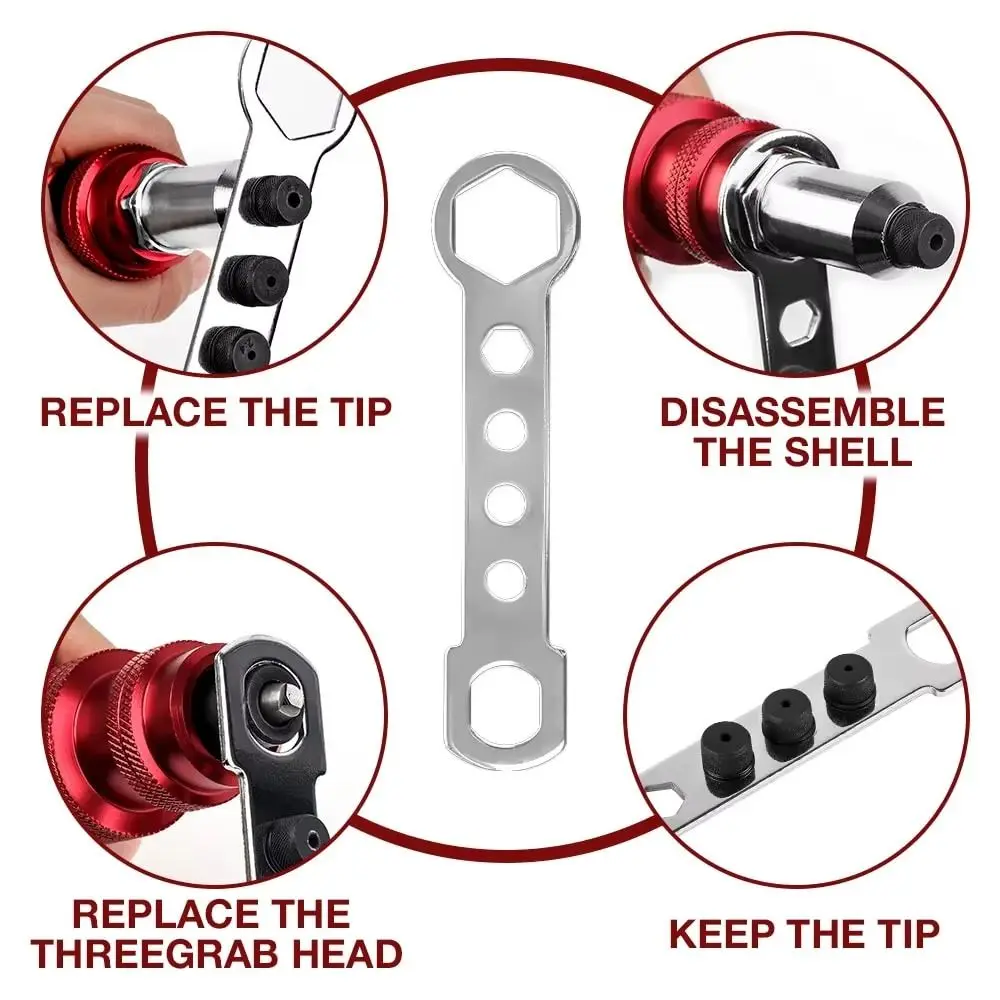 REPLACE THE TIP

DISASSEMBLE THE SHELL

REPLACE THE THREEGRAB HEAD

KEEP THE TIP