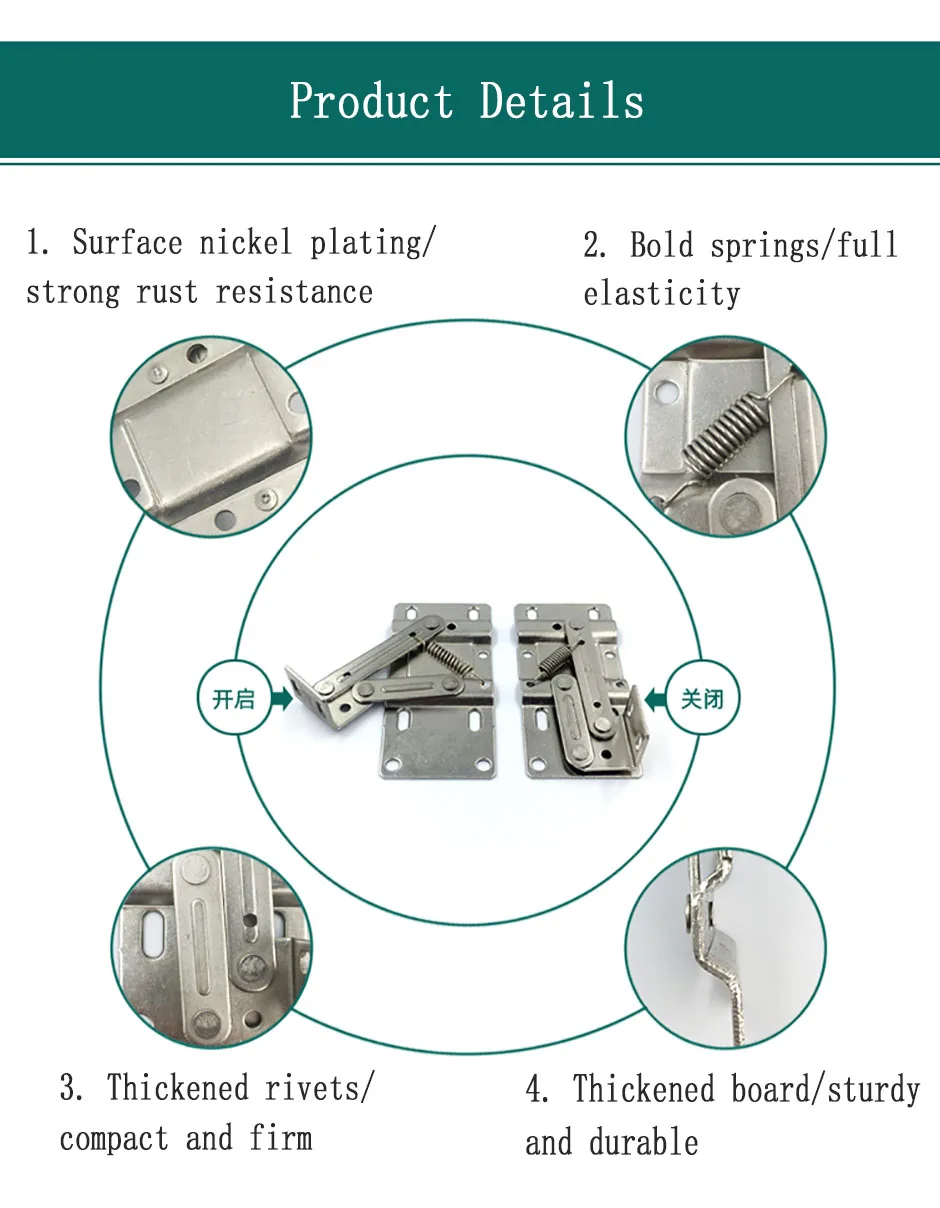 Product Details

1. Surface nickel plating/ strong rust resistance

2. Bold springs/full elasticity

开启

关闭

3. Thickened rivets/ compact and firm

4. Thickened board/sturdy and durable