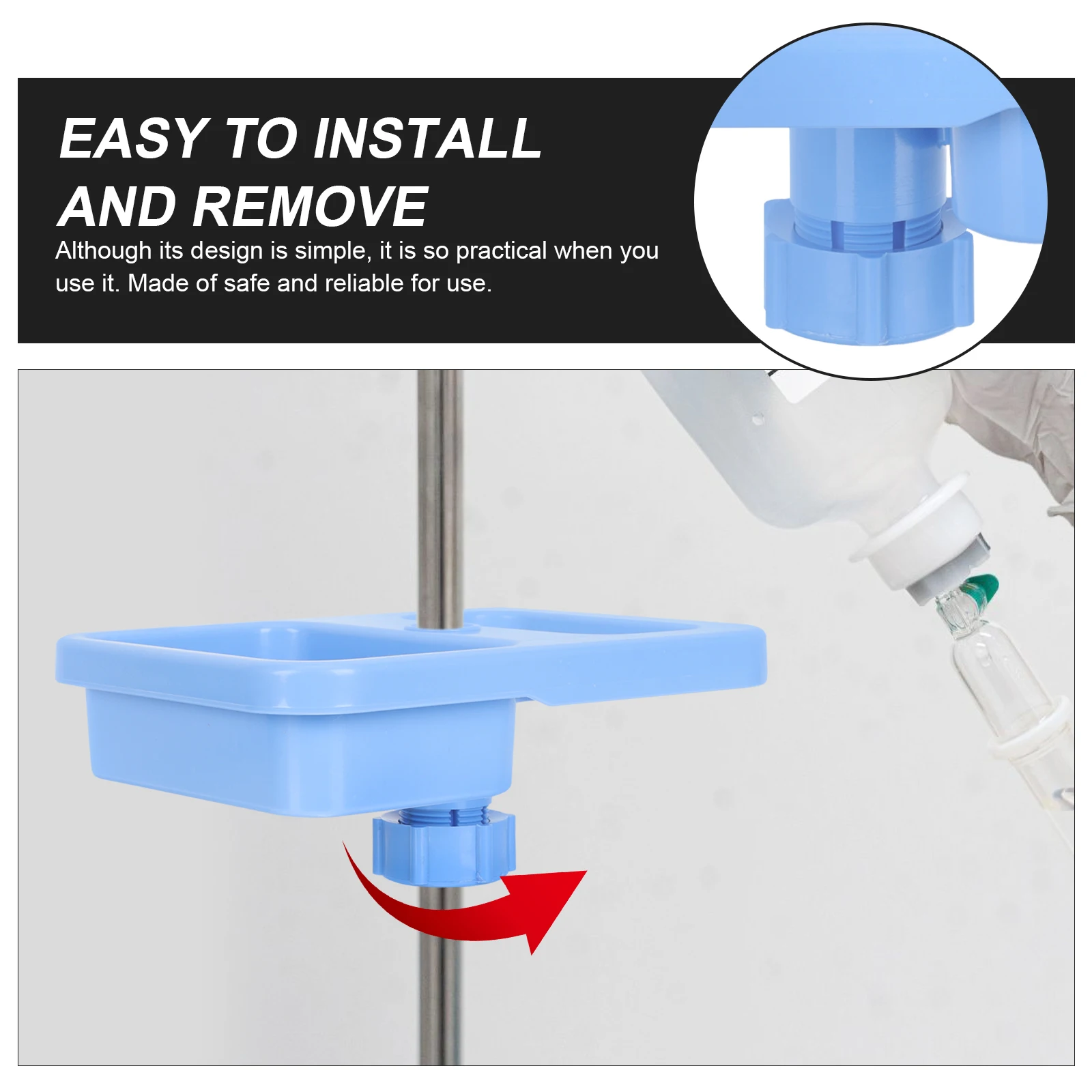 EASY TO INSTALL AND REMOVE

Although its design is simple, it is so practical when you use it. Made of safe and reliable for use.