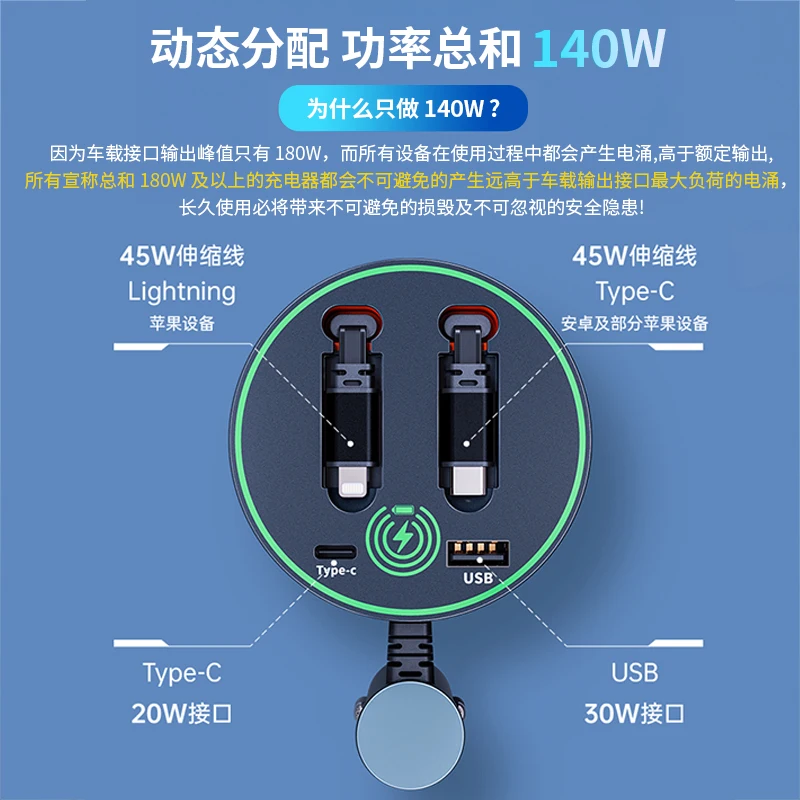 动态分配 功率总和 140W

为什么只做 140W？

因为车载接口输出峰值只有 180W，而所有设备在使用过程中都会产生电涌,高于额定输出,所有宣称总和 180W 及以上的充电器都会不可避免的产生远高于车载输出接口最大负荷的电涌，长久使用必将带来不可避免的损毁及不可忽视的安全隐患!

45W伸缩线
Lightning
苹果设备

45W伸缩线
Type-C
安卓及部分苹果设备

Type-c

USB

Type-C
20W接口

USB
30W接口