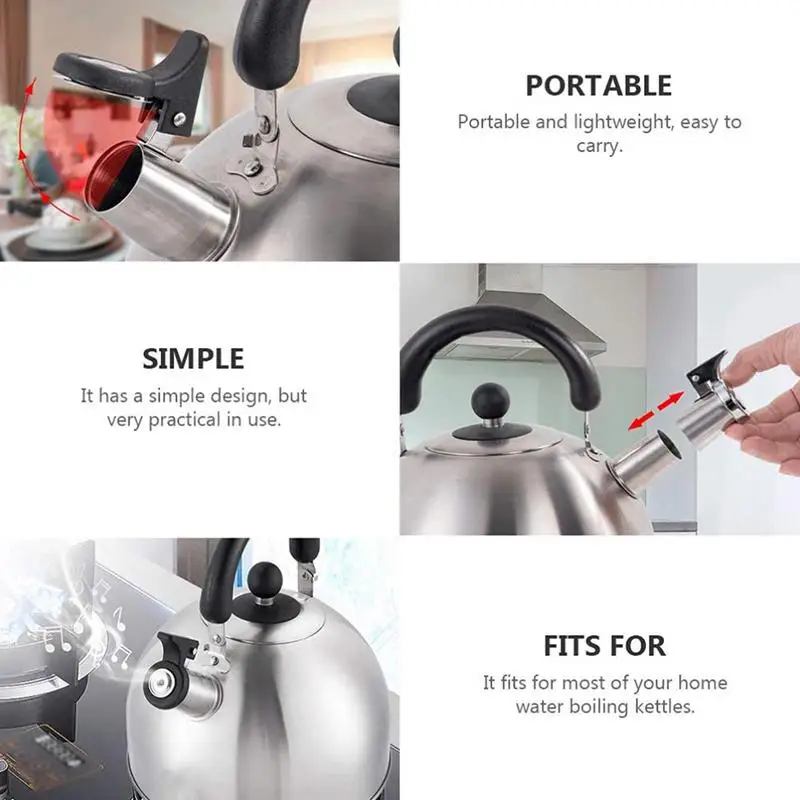 PORTABLE

Portable and lightweight, easy to carry.

SIMPLE

It has a simple design, but very practical in use.

FITS FOR

It fits for most of your home water boiling kettles.