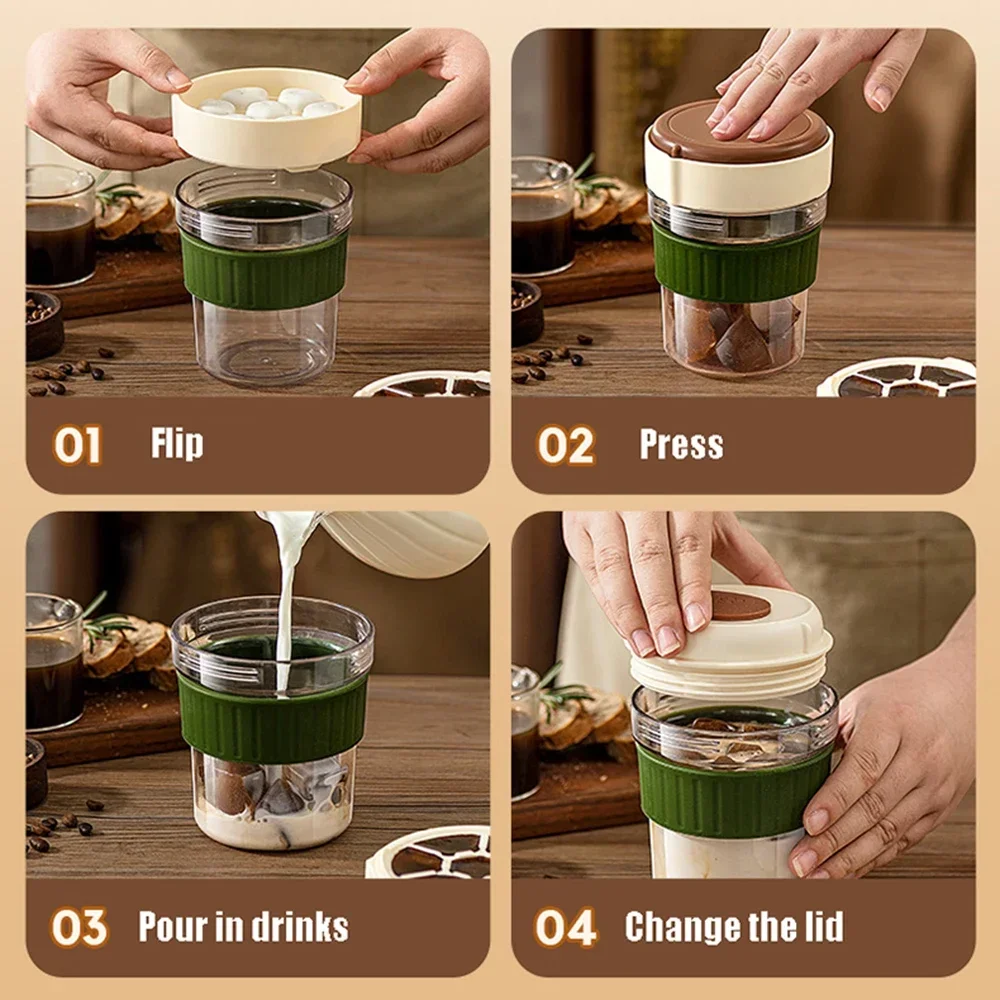 01 Flip

02 Press

03 Pour in drinks

04 Change the lid