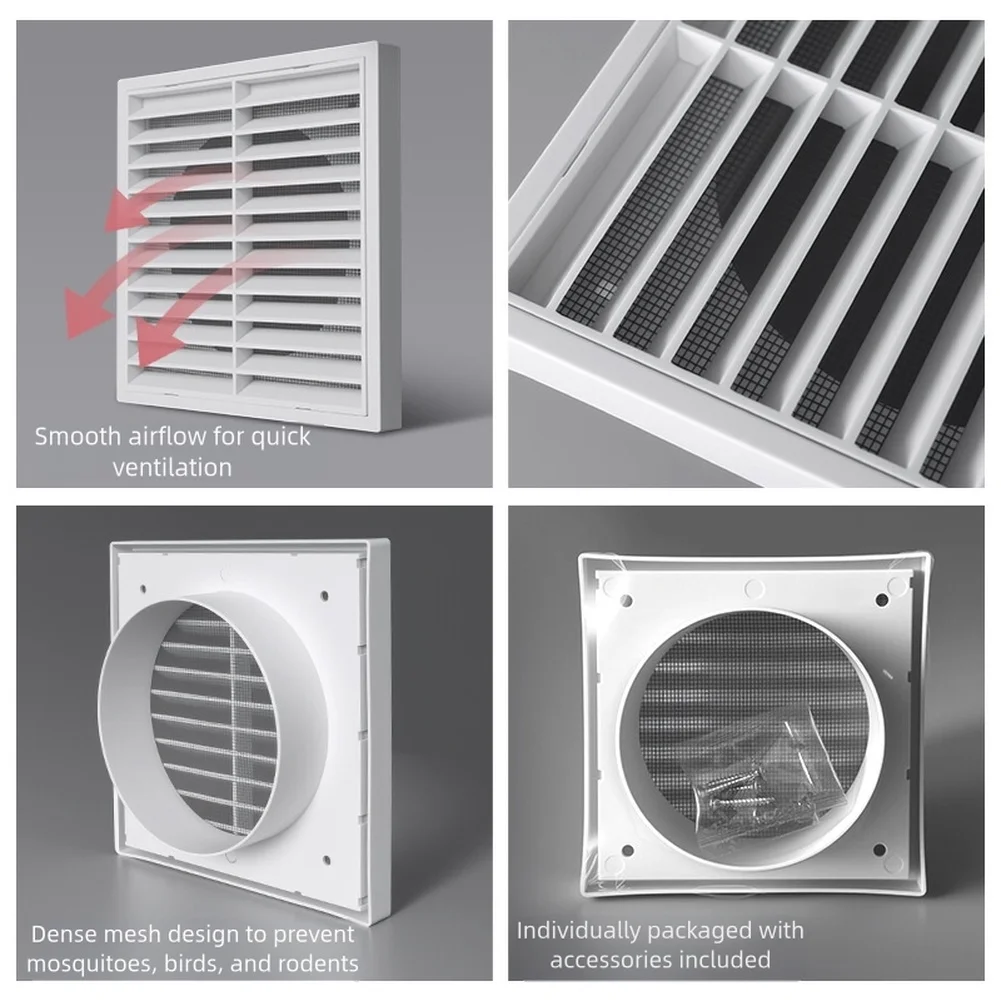 Smooth airflow for quick ventilation

Dense mesh design to prevent mosquitoes, birds, and rodents

Individually packaged with accessories included