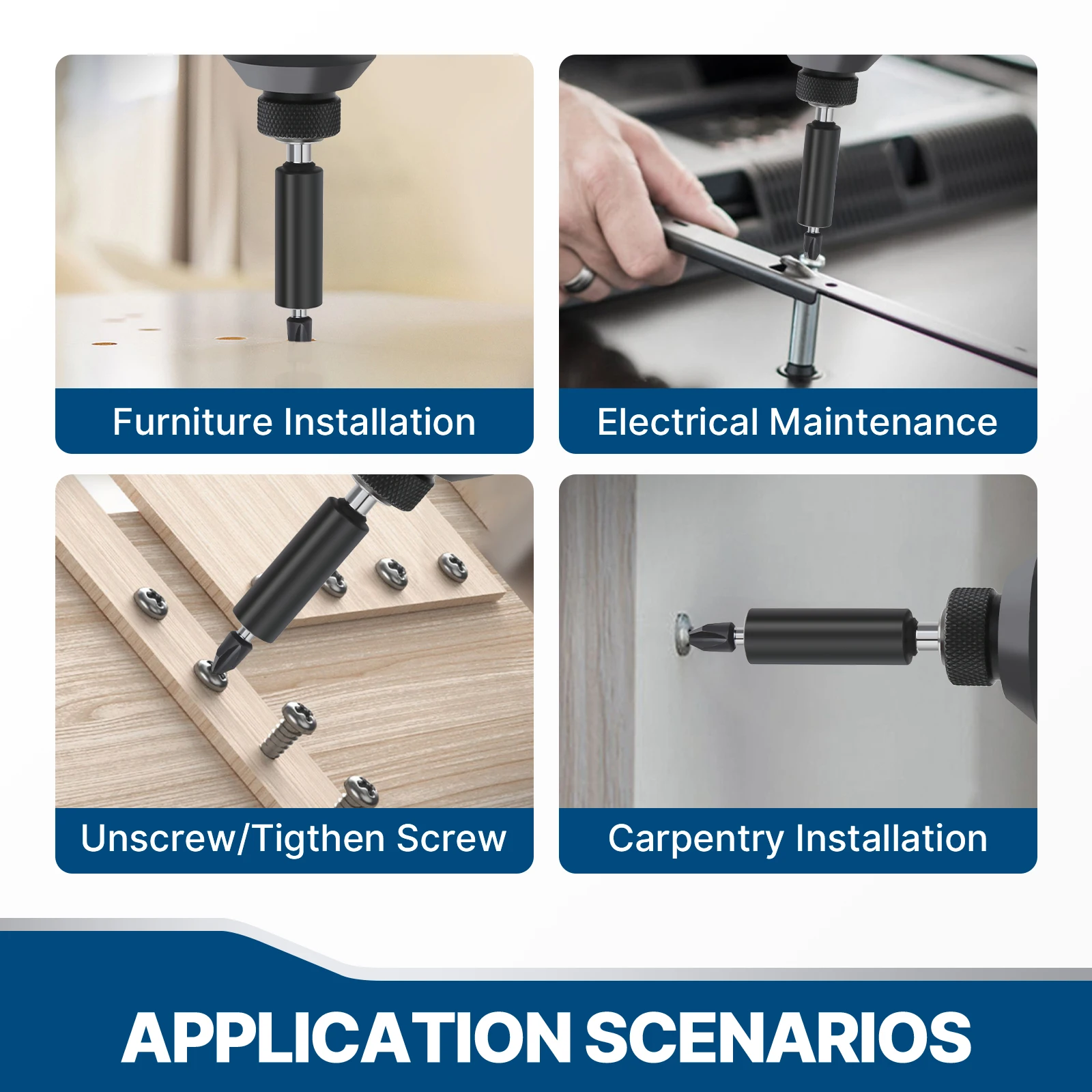 Furniture Installation

Electrical Maintenance

Unscrew/Tigthen Screw

Carpentry Installation

APPLICATION SCENARIOS