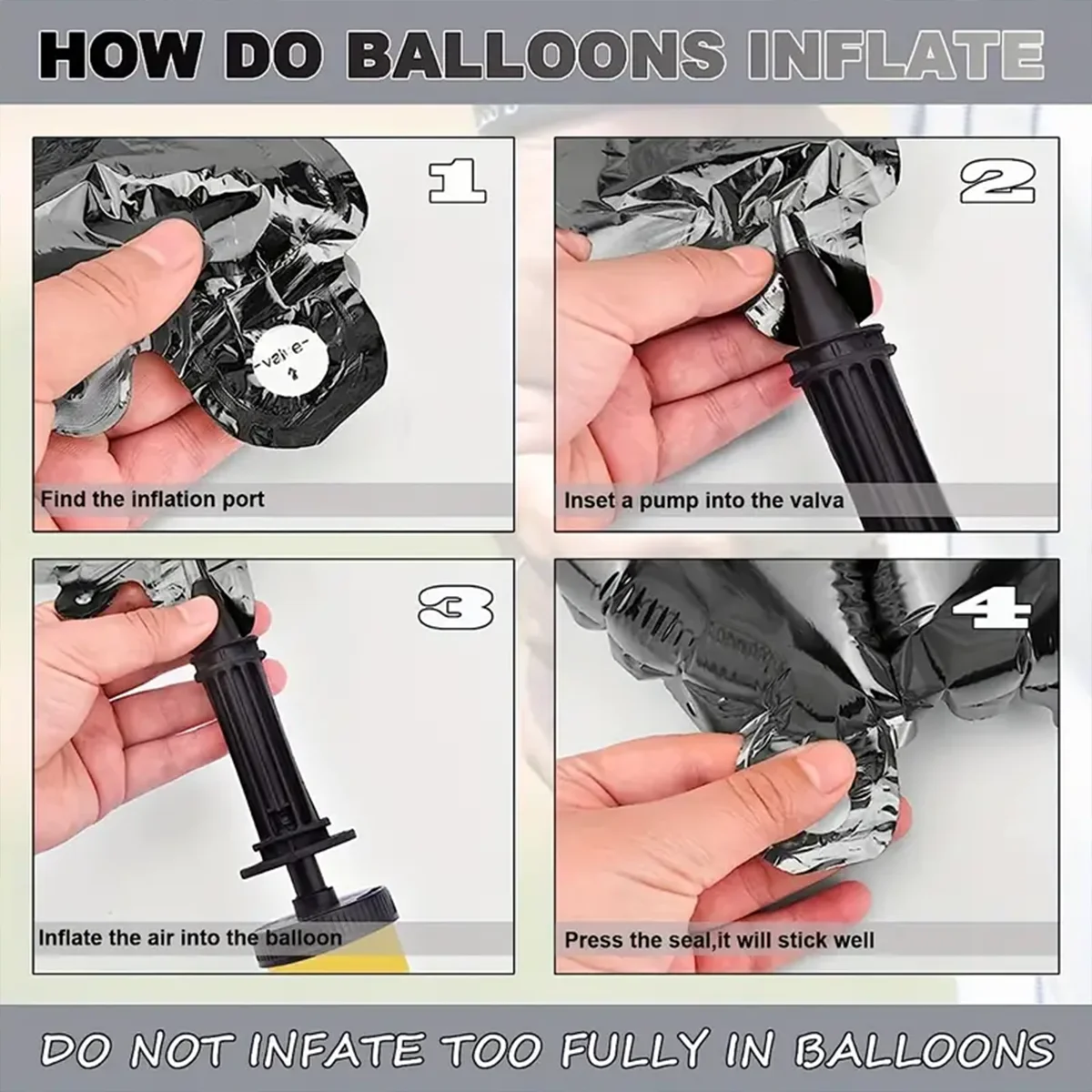 HOW DO BALLOONS INFLATE

1

valve

Find the inflation port

2

Inset a pump into the valva

3

Inflate the air into the balloon

4

Press the seal,it will stick well

DO NOT INFATE TOO FULLY IN BALLOONS