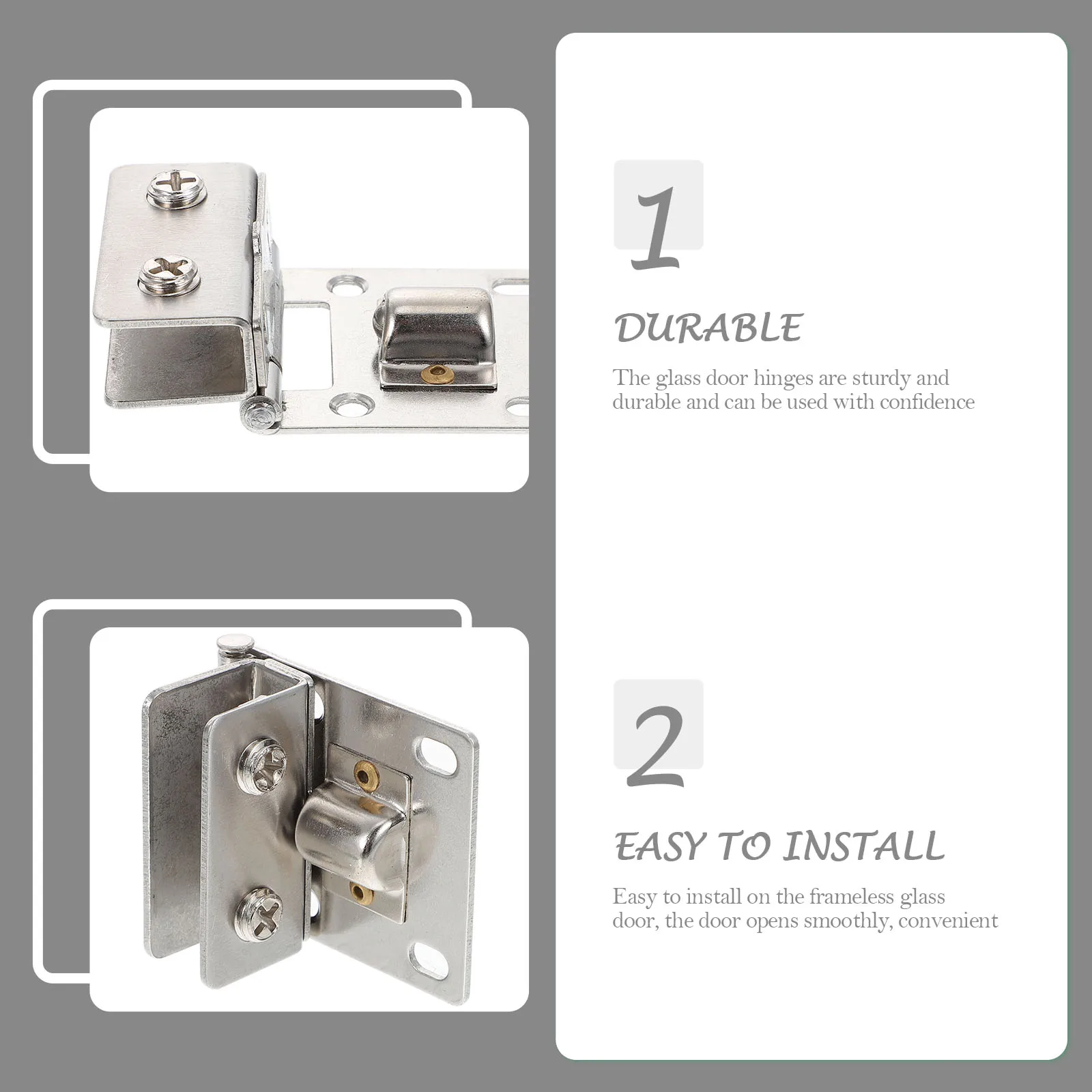 1

DURABLE

The glass door hinges are sturdy and durable and can be used with confidence

2

EASY TO INSTALL

Easy to install on the frameless glass door, the door opens smoothly, convenient