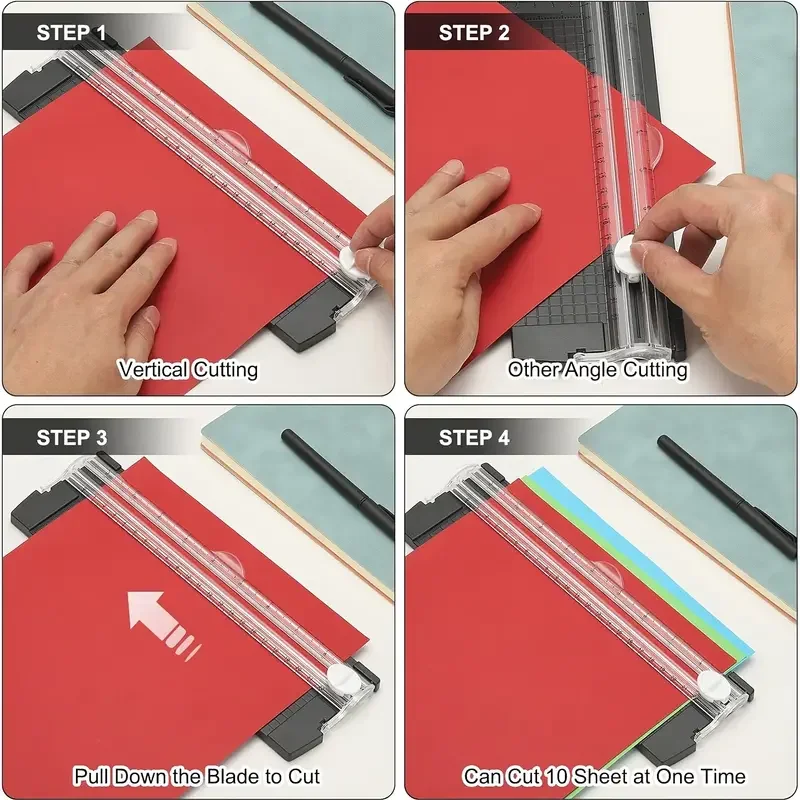 STEP 1

Vertical Cutting

STEP 2

Other Angle Cutting

STEP 3

Pull Down the Blade to Cut

STEP 4

Can Cut 10 Sheet at One Time