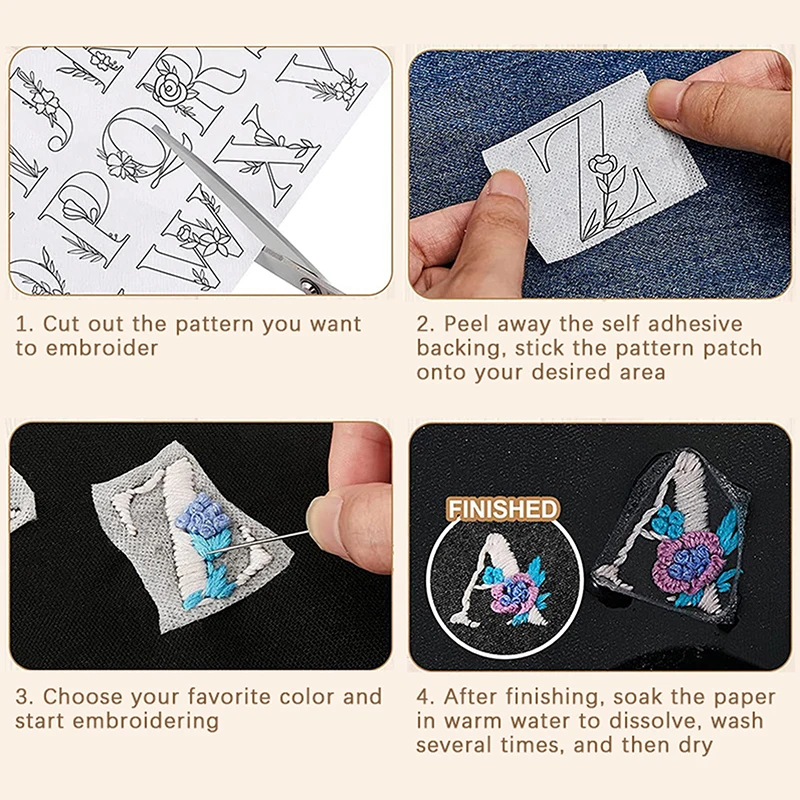 1. Cut out the pattern you want to embroider

2. Peel away the self adhesive backing, stick the pattern patch onto your desired area

3. Choose your favorite color and start embroidering

FINISHED

4. After finishing, soak the paper in warm water to dissolve, wash several times, and then dry