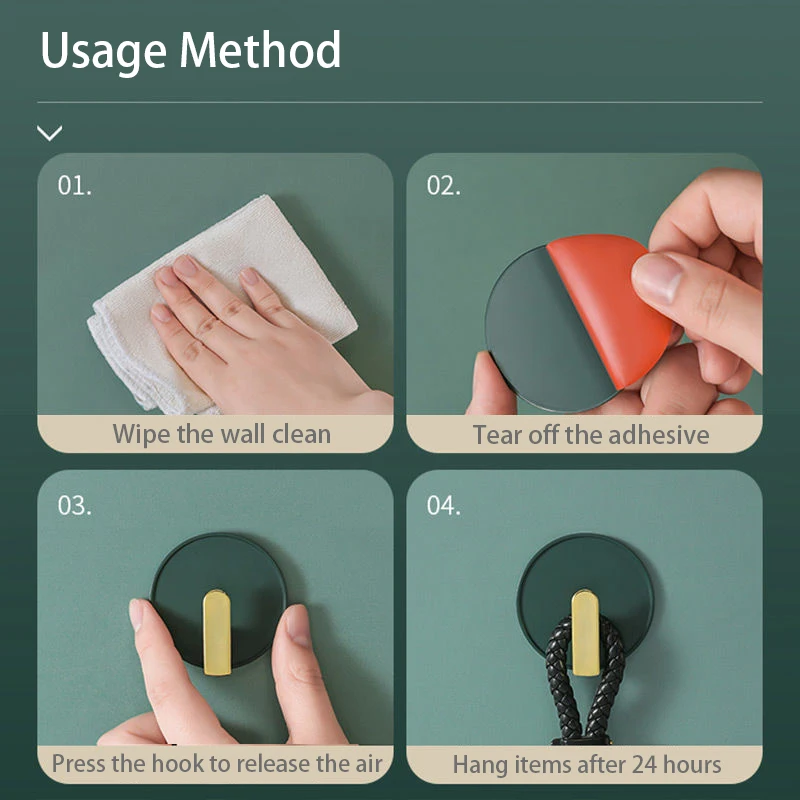 Usage Method

01.

Wipe the wall clean

02.

Tear off the adhesive

03.

Press the hook to release the air

04.

Hang items after 24 hours