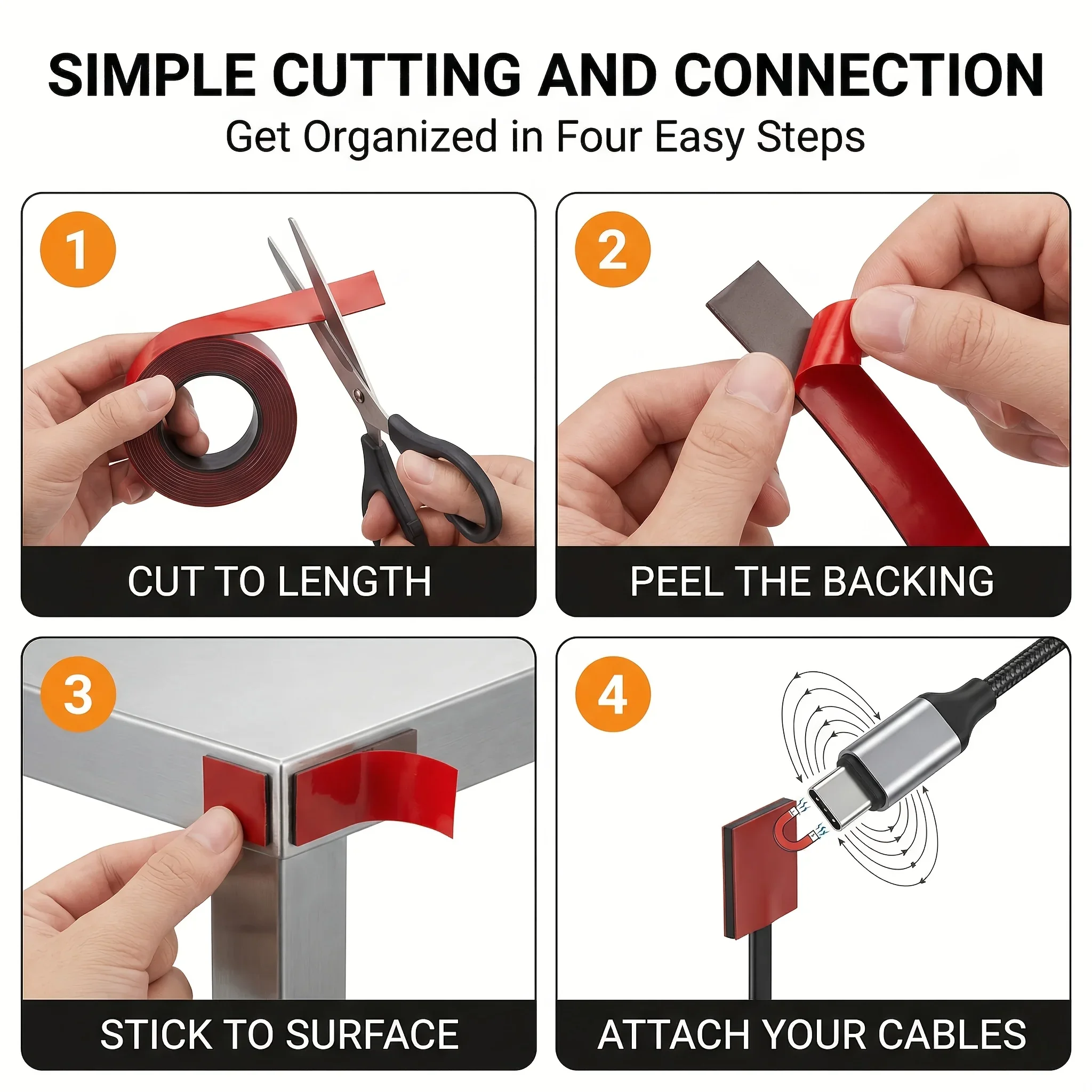 SIMPLE CUTTING AND CONNECTION
Get Organized in Four Easy Steps

1
CUT TO LENGTH

2
PEEL THE BACKING

3
STICK TO SURFACE

4
ATTACH YOUR CABLES