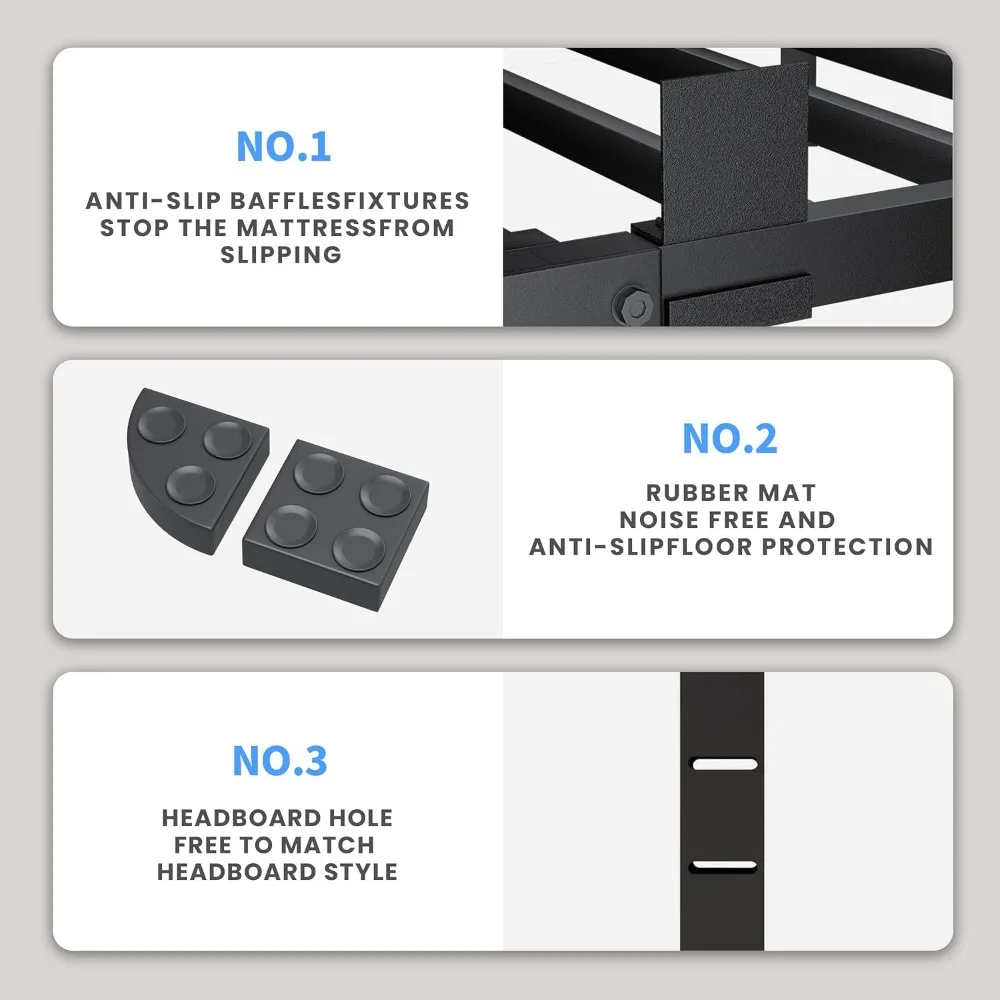 NO.1

ANTI-SLIP BAFFLESFIXTURES STOP THE MATTRESSFROM SLIPPING

NO.2

RUBBER MAT NOISE FREE AND ANTI-SLIPFLOOR PROTECTION

NO.3

HEADBOARD HOLE FREE TO MATCH HEADBOARD STYLE