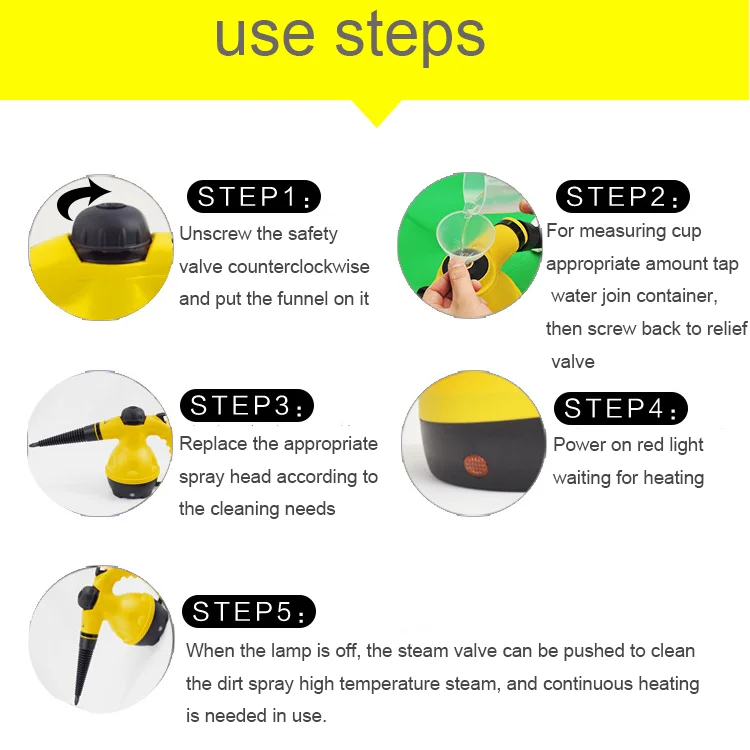 use steps

STEP1:
Unscrew the safety valve counterclockwise and put the funnel on it

STEP2:
For measuring cup appropriate amount tap water join container, then screw back to relief valve

STEP3:
Replace the appropriate spray head according to the cleaning needs

STEP4:
Power on red light waiting for heating

STEP5:
When the lamp is off, the steam valve can be pushed to clean the dirt spray high temperature steam, and continuous heating is needed in use.