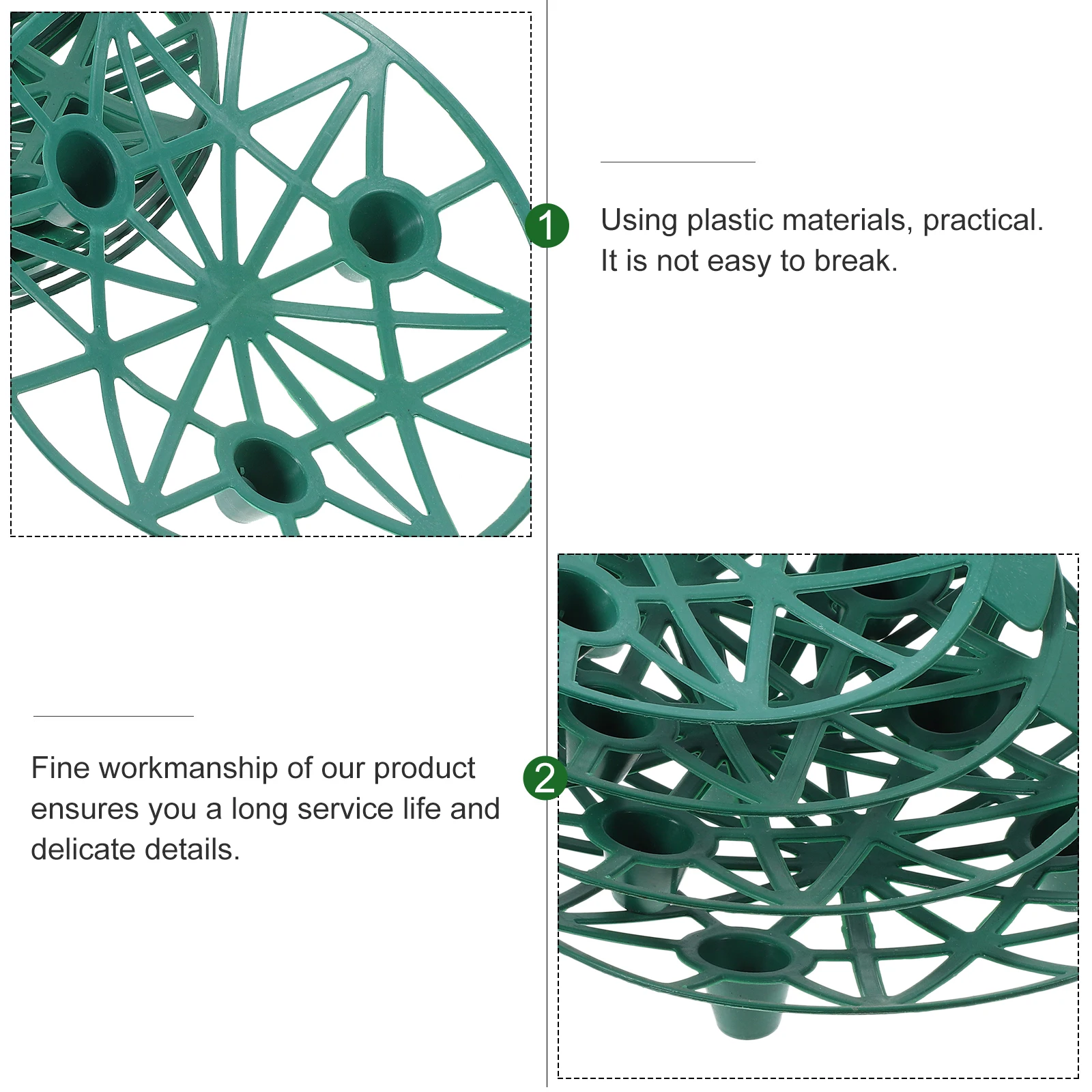 1

Using plastic materials, practical. It is not easy to break.

2

Fine workmanship of our product ensures you a long service life and delicate details.